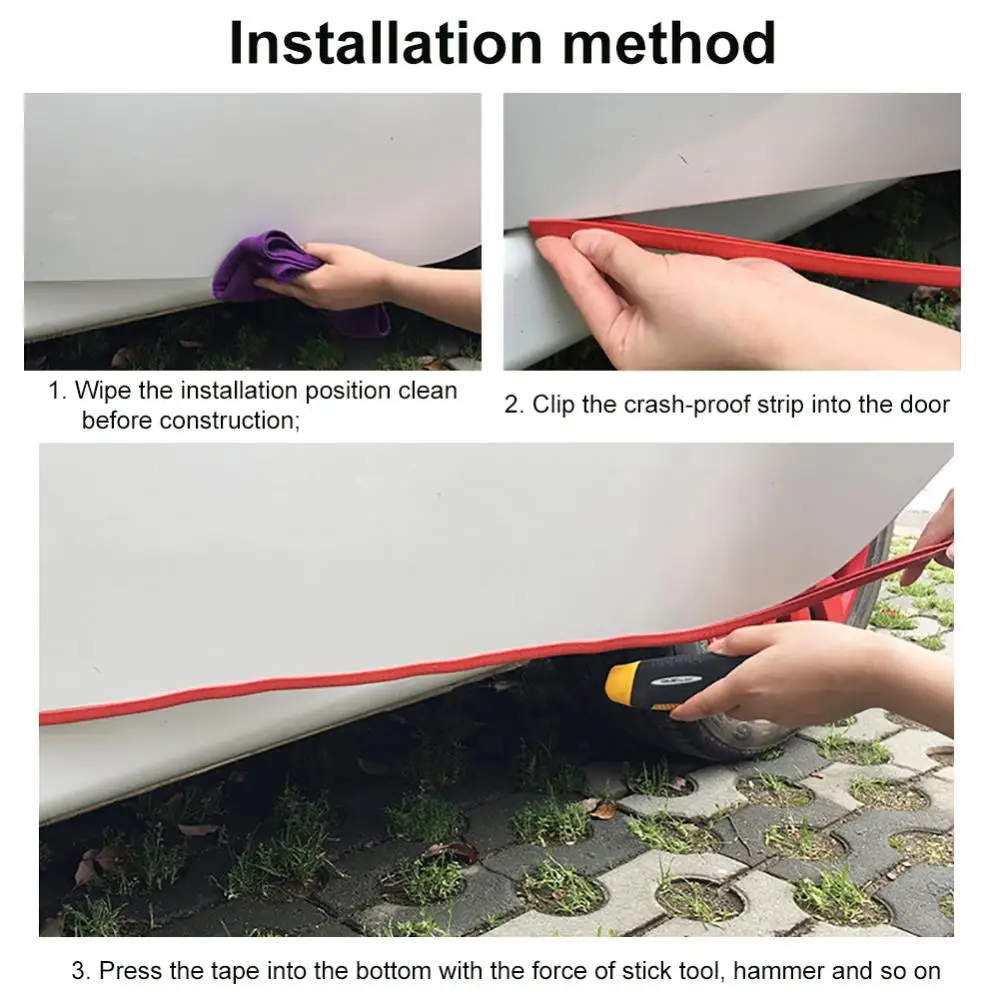 Installation method

1. Wipe the installation position clean before construction;

2. Clip the crash-proof strip into the door

3. Press the tape into the bottom with the force of stick tool, hammer and so on