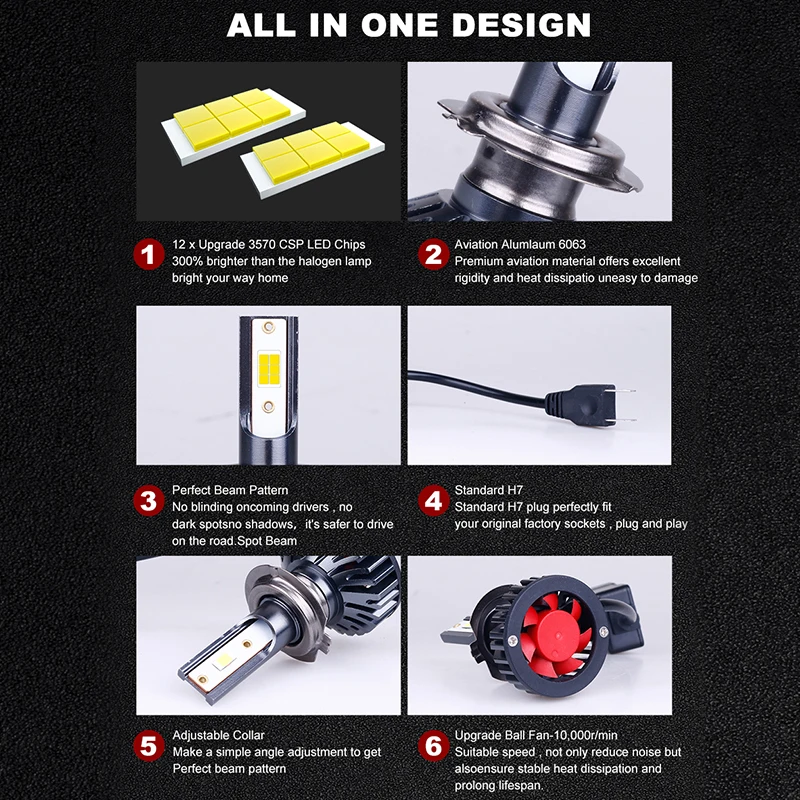 ALL IN ONE DESIGN

1 12 x Upgrade 3570 CSP LED Chips
300% brighter than the halogen lamp
bright your way home

2 Aviation Alumlaum 6063
Premium aviation material offers excellent rigidity and heat dissipatio uneasy to damage

3 Perfect Beam Pattern
No blinding oncoming drivers , no dark spotsno shadows, it's safer to drive on the road.Spot Beam

4 Standard H7
Standard H7 plug perfectly fit your original factory sockets , plug and play

5 Adjustable Collar
Make a simple angle adjustment to get Perfect beam pattern

6 Upgrade Ball Fan-10,000r/min
Suitable speed , not only reduce noise but alsoensure stable heat dissipation and prolong lifespan.