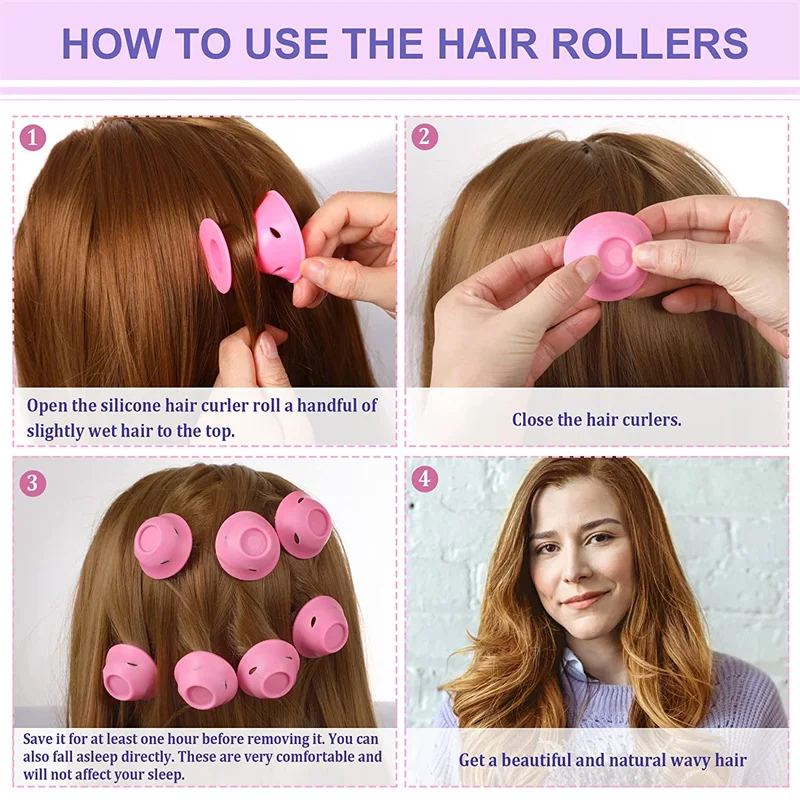 HOW TO USE THE HAIR ROLLERS

1

Open the silicone hair curler roll a handful of slightly wet hair to the top.

2

Close the hair curlers.

3

Save it for at least one hour before removing it. You can also fall asleep directly. These are very comfortable and will not affect your sleep.

4

Get a beautiful and natural wavy hair