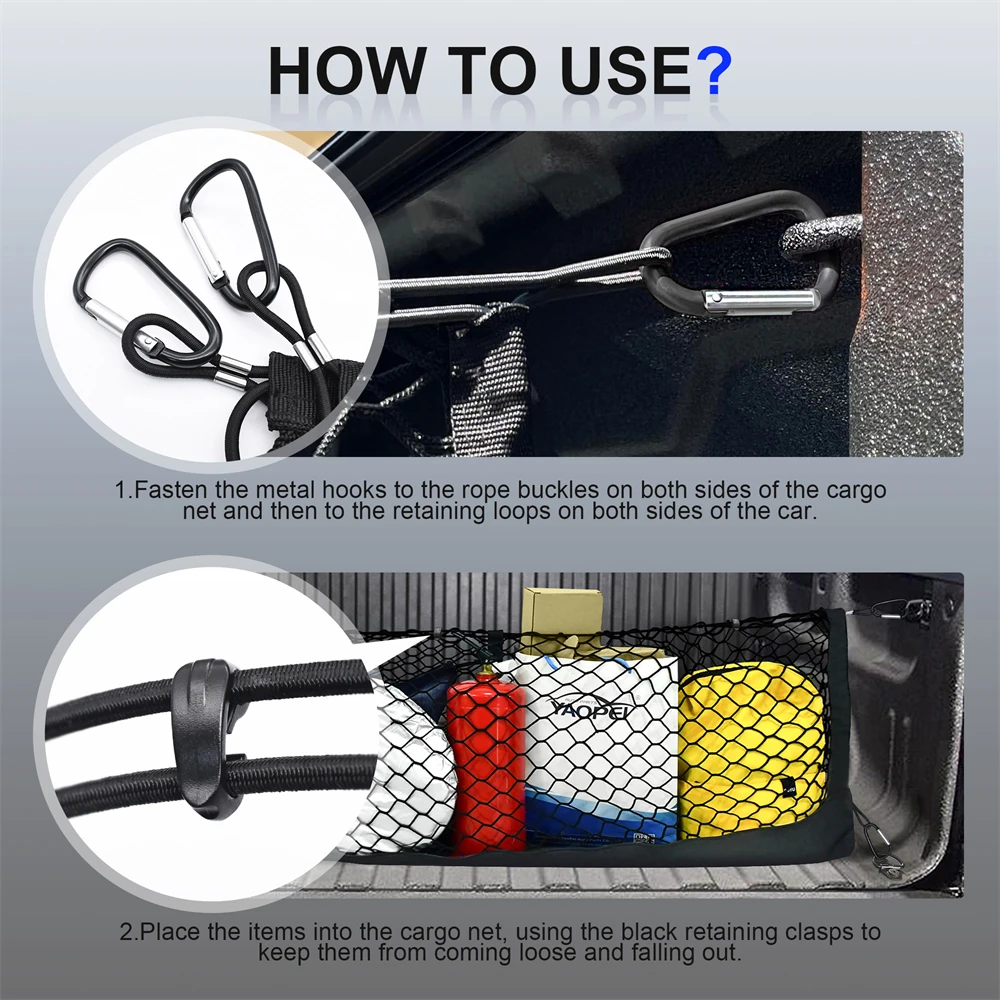 HOW TO USE?

1.Fasten the metal hooks to the rope buckles on both sides of the cargo net and then to the retaining loops on both sides of the car.

YAOPEI

2.Place the items into the cargo net, using the black retaining clasps to keep them from coming loose and falling out.