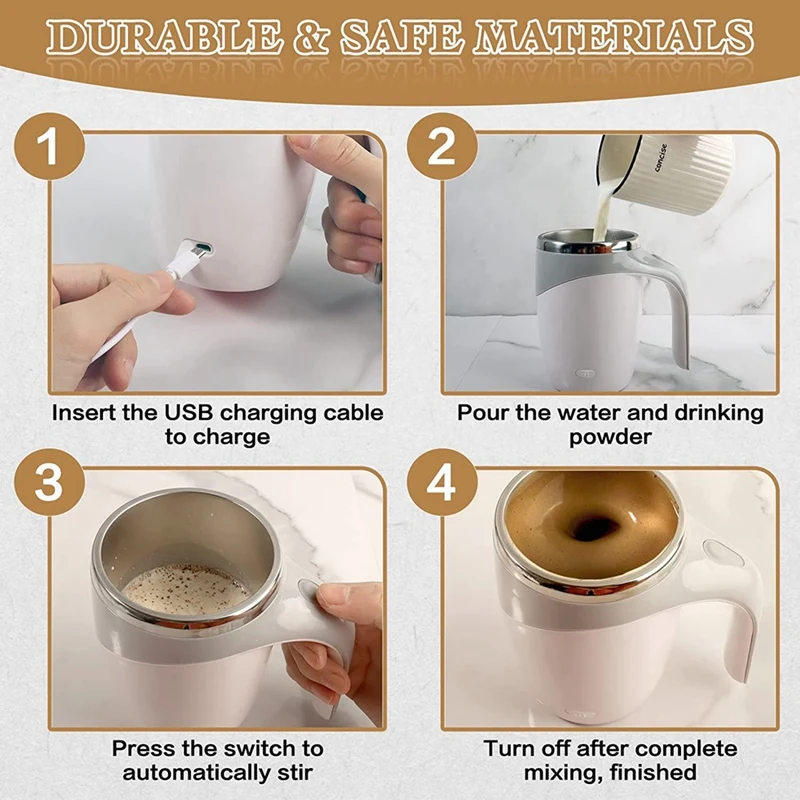 DURABLE & SAFE MATERIALS

1

Insert the USB charging cable to charge

2

concise

Pour the water and drinking powder

3

Press the switch to automatically stir

4

Turn off after complete mixing, finished