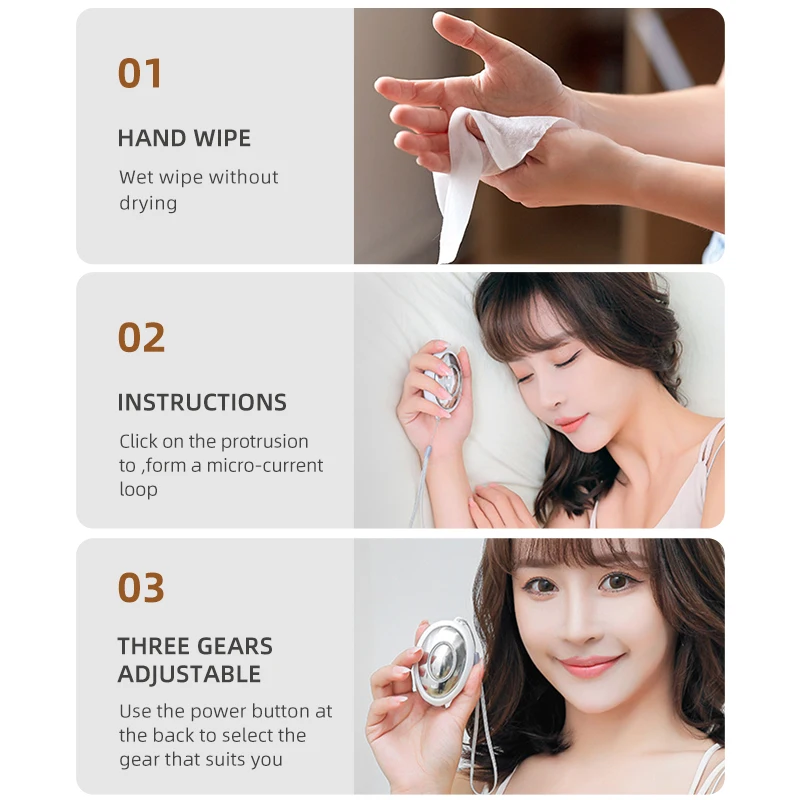 01

HAND WIPE

Wet wipe without drying

02

INSTRUCTIONS

Click on the protrusion to ,form a micro-current loop

03

THREE GEARS ADJUSTABLE

Use the power button at the back to select the gear that suits you