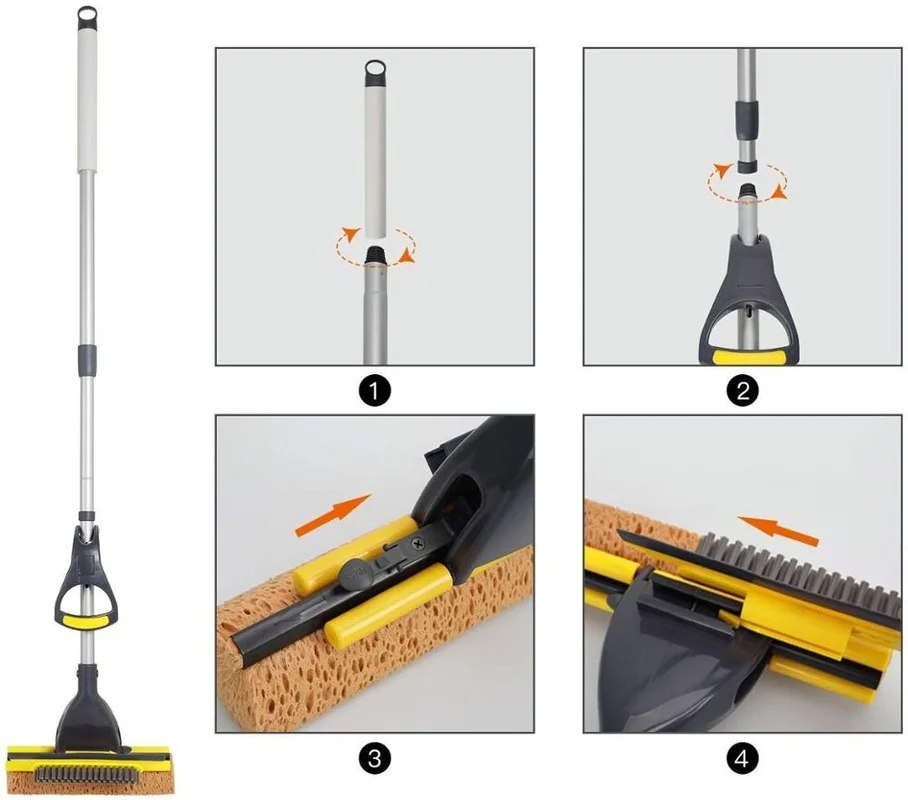 1
2
3
4