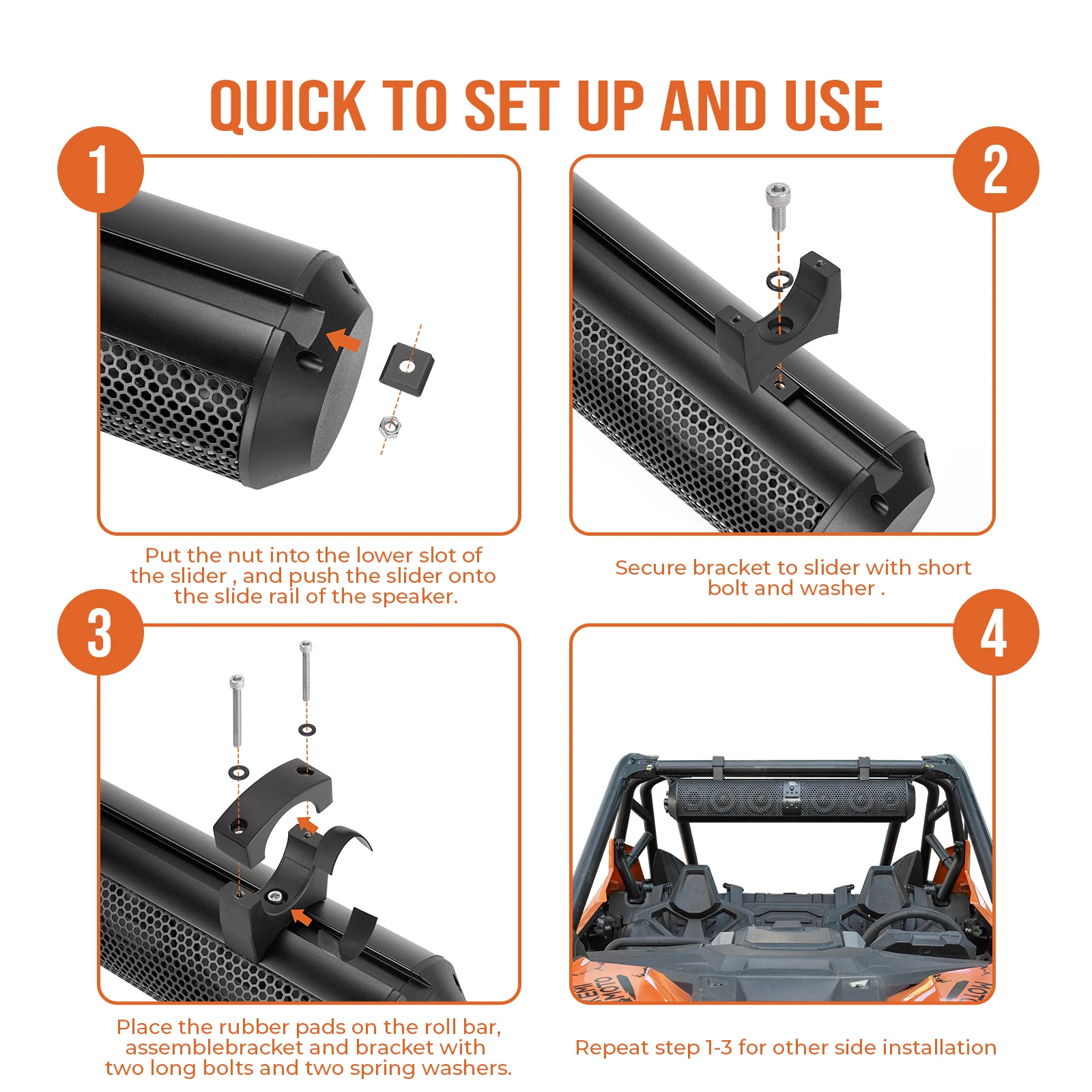 QUICK TO SET UP AND USE

1

Put the nut into the lower slot of the slider , and push the slider onto the slide rail of the speaker.

2

Secure bracket to slider with short bolt and washer .

3

Place the rubber pads on the roll bar, assemblebracket and bracket with two long bolts and two spring washers.

4

Repeat step 1-3 for other side installation