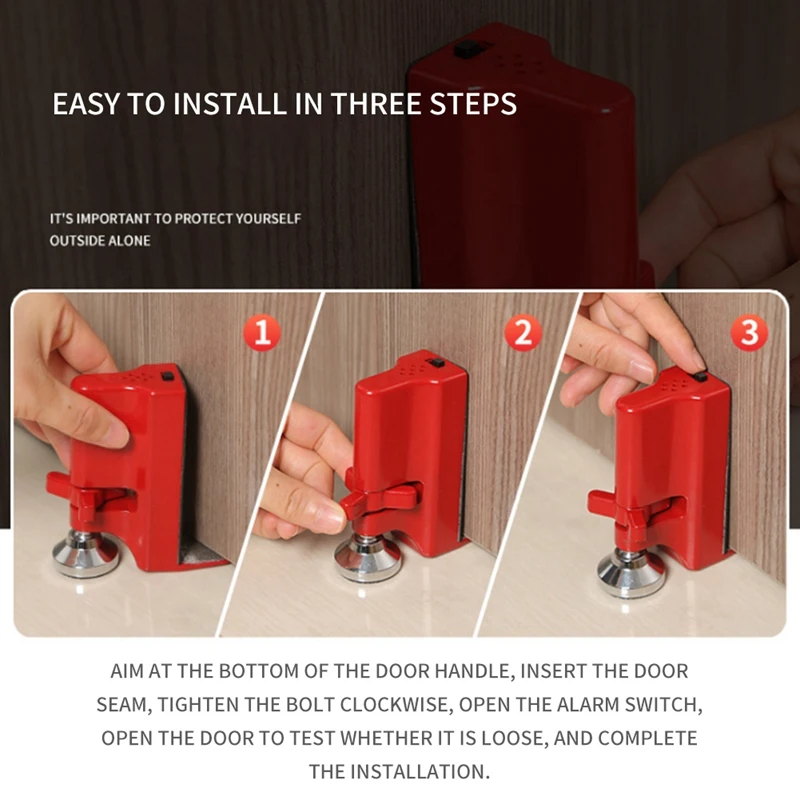 EASY TO INSTALL IN THREE STEPS

IT'S IMPORTANT TO PROTECT YOURSELF OUTSIDE ALONE

1

2

3

AIM AT THE BOTTOM OF THE DOOR HANDLE, INSERT THE DOOR SEAM, TIGHTEN THE BOLT CLOCKWISE, OPEN THE ALARM SWITCH, OPEN THE DOOR TO TEST WHETHER IT IS LOOSE, AND COMPLETE THE INSTALLATION.