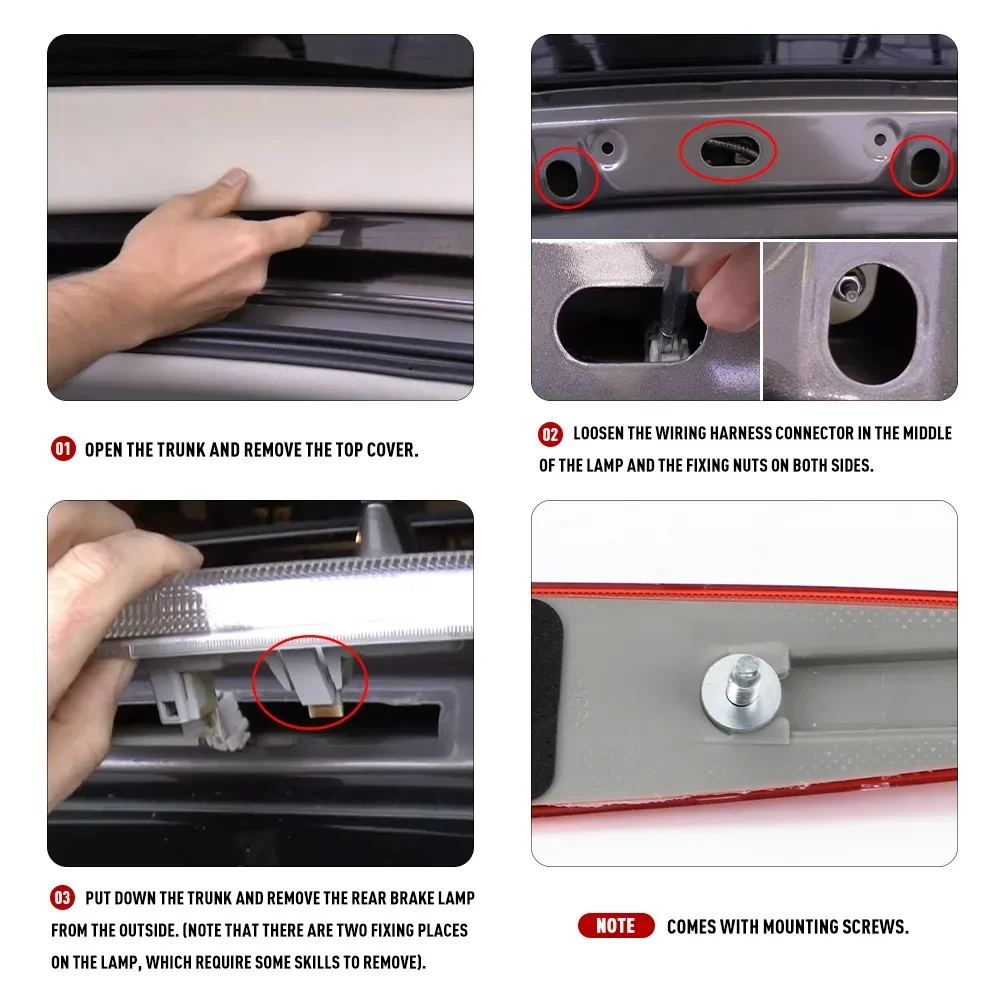 01 OPEN THE TRUNK AND REMOVE THE TOP COVER.

02 LOOSEN THE WIRING HARNESS CONNECTOR IN THE MIDDLE OF THE LAMP AND THE FIXING NUTS ON BOTH SIDES.

03 PUT DOWN THE TRUNK AND REMOVE THE REAR BRAKE LAMP FROM THE OUTSIDE. (NOTE THAT THERE ARE TWO FIXING PLACES ON THE LAMP, WHICH REQUIRE SOME SKILLS TO REMOVE).

NOTE COMES WITH MOUNTING SCREWS.