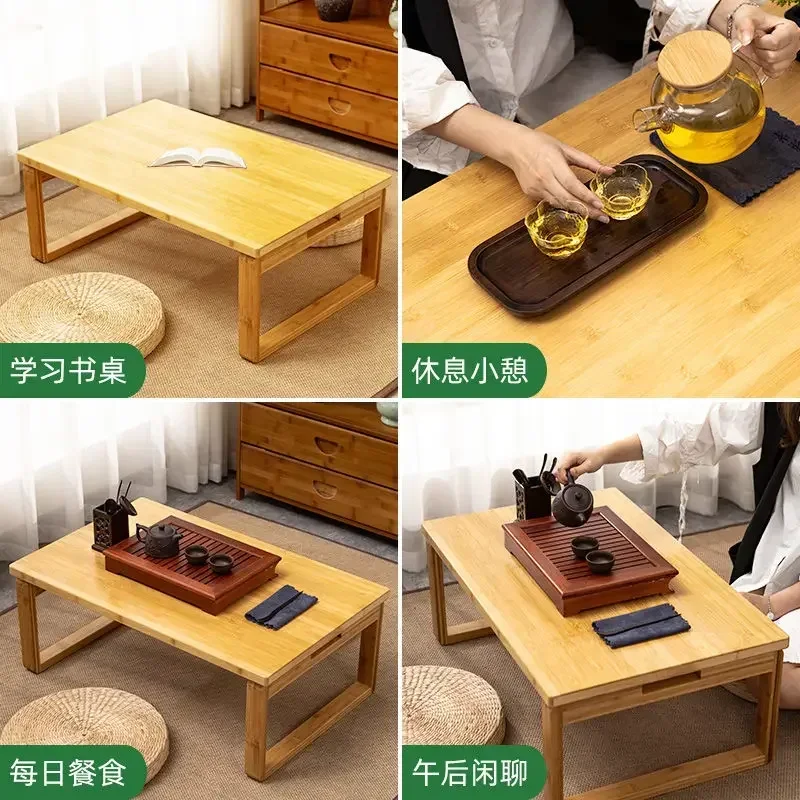 学习书桌

休息小憩

每日餐食

午后闲聊