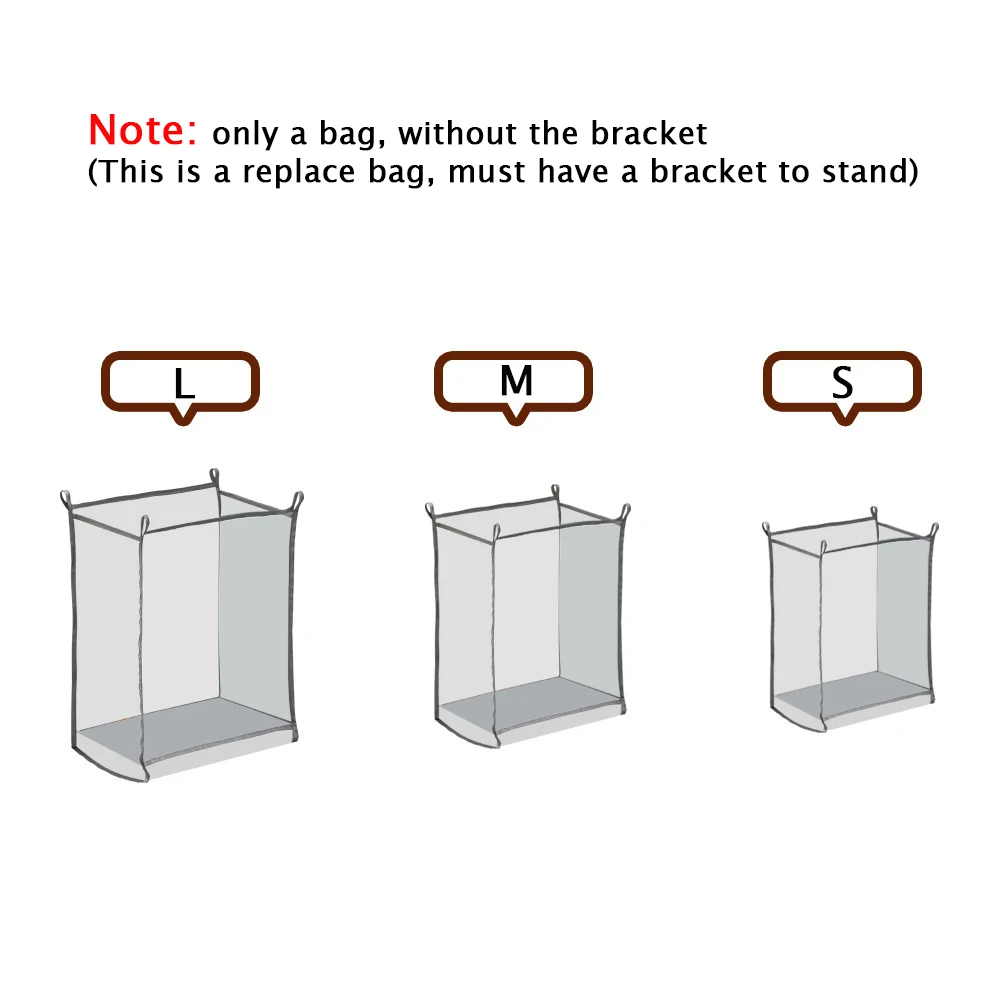 Note: only a bag, without the bracket
(This is a replace bag, must have a bracket to stand)

L

M

S