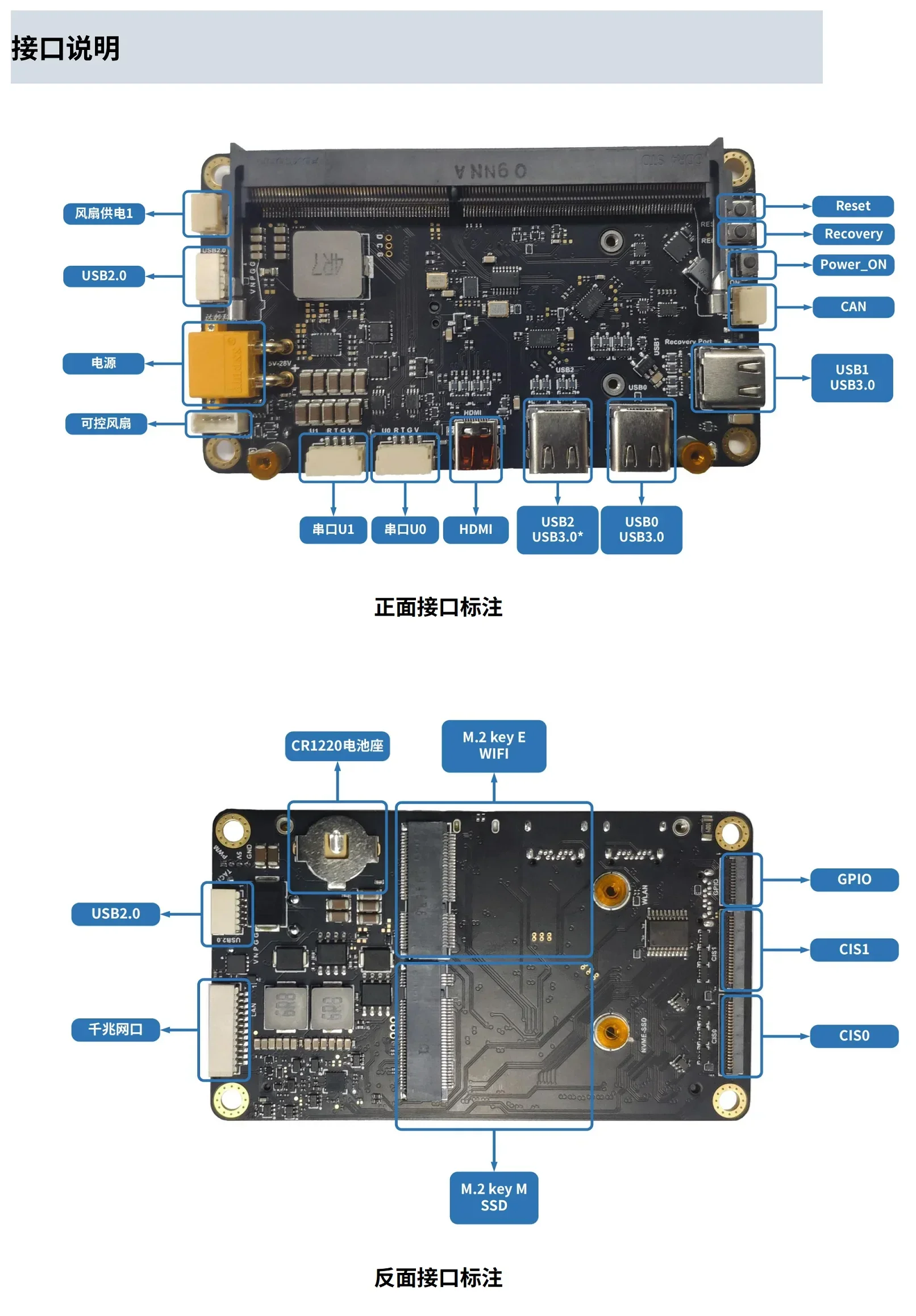 接口说明

风扇供电1

USB2.0

电源

可控风扇

Reset

Recovery

Power_ON

CAN

USB1
USB3.0

串口U1

串口U0

HDMI

USB2
USB3.0*

USB0
USB3.0

正面接口标注

CR1220电池座

M.2 key E
WIFI

USB2.0

千兆网口

GPIO

CIS1

CIS0

M.2 key M
SSD

反面接口标注