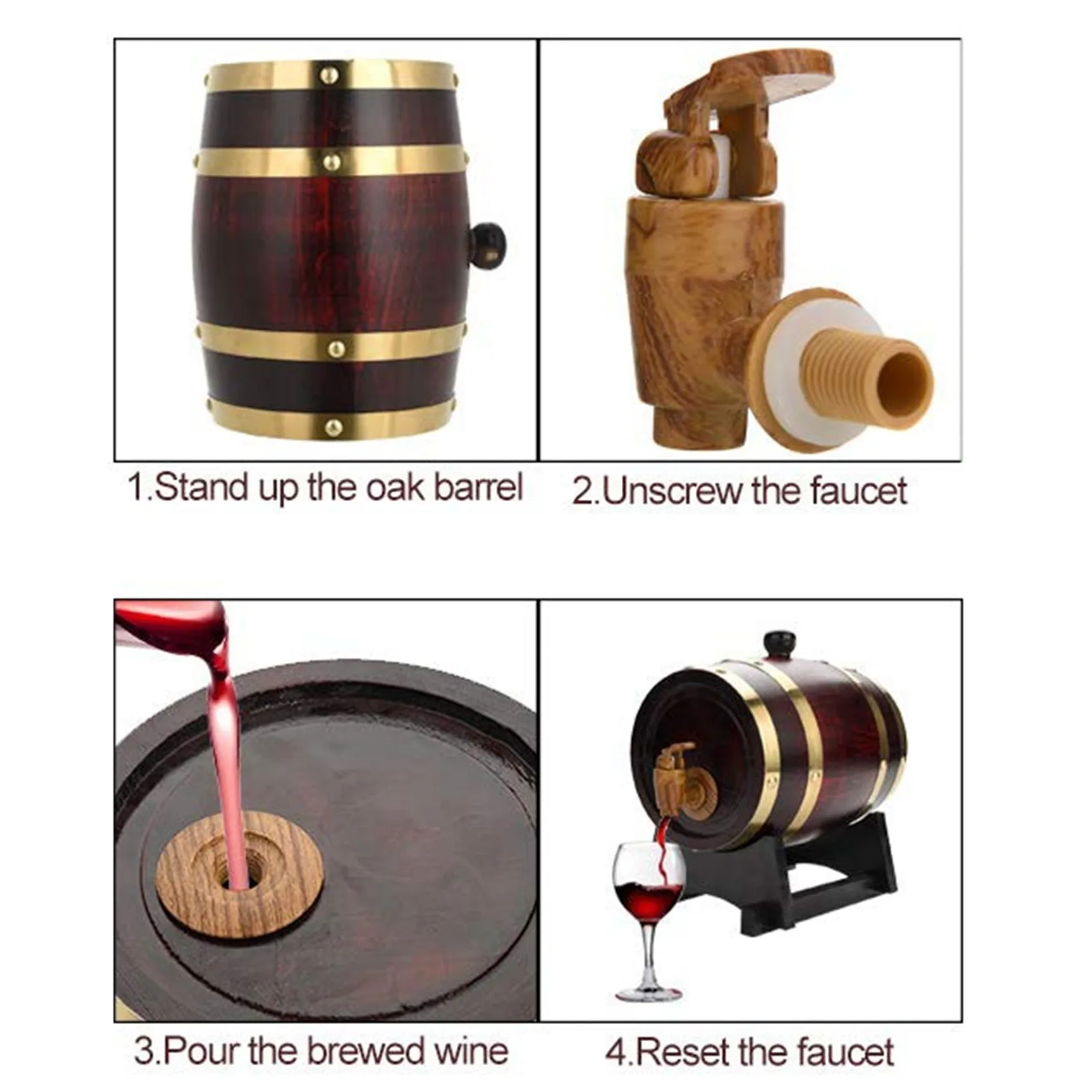 1.Stand up the oak barrel

2.Unscrew the faucet

3.Pour the brewed wine

4.Reset the faucet