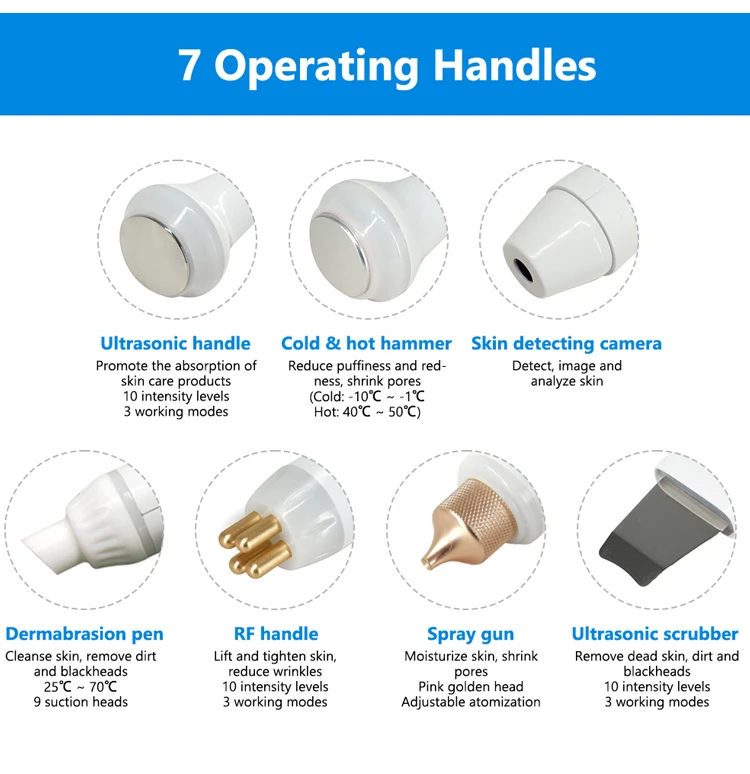 7 Operating Handles

Ultrasonic handle
Promote the absorption of skin care products
10 intensity levels
3 working modes

Cold & hot hammer
Reduce puffiness and redness, shrink pores
(Cold: -10℃ ~ -1℃
Hot: 40℃ ~ 50℃)

Skin detecting camera
Detect, image and analyze skin

Dermabrasion pen
Cleanse skin, remove dirt and blackheads
25℃ ~ 70℃
9 suction heads

RF handle
Lift and tighten skin, reduce wrinkles
10 intensity levels
3 working modes

Spray gun
Moisturize skin, shrink pores
Pink golden head
Adjustable atomization

Ultrasonic scrubber
Remove dead skin, dirt and blackheads
10 intensity levels
3 working modes