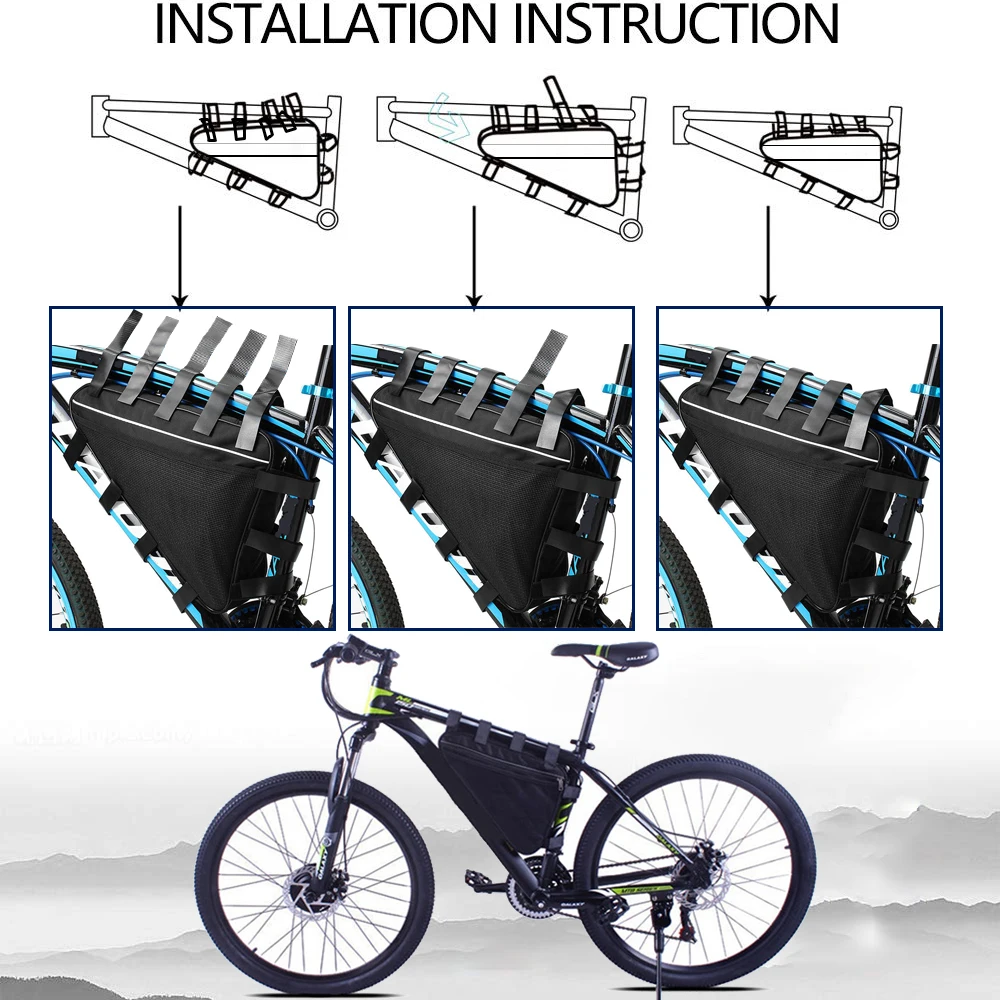 INSTALLATION INSTRUCTION