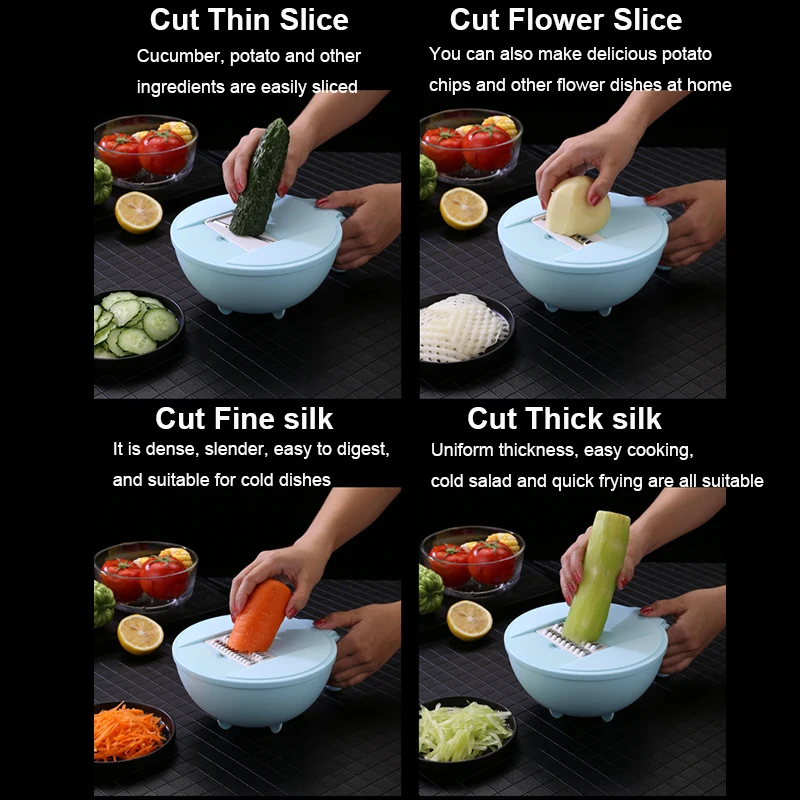 Cut Thin Slice

Cucumber, potato and other ingredients are easily sliced

Cut Flower Slice

You can also make delicious potato chips and other flower dishes at home

Cut Fine silk

It is dense, slender, easy to digest, and suitable for cold dishes

Cut Thick silk

Uniform thickness, easy cooking, cold salad and quick frying are all suitable