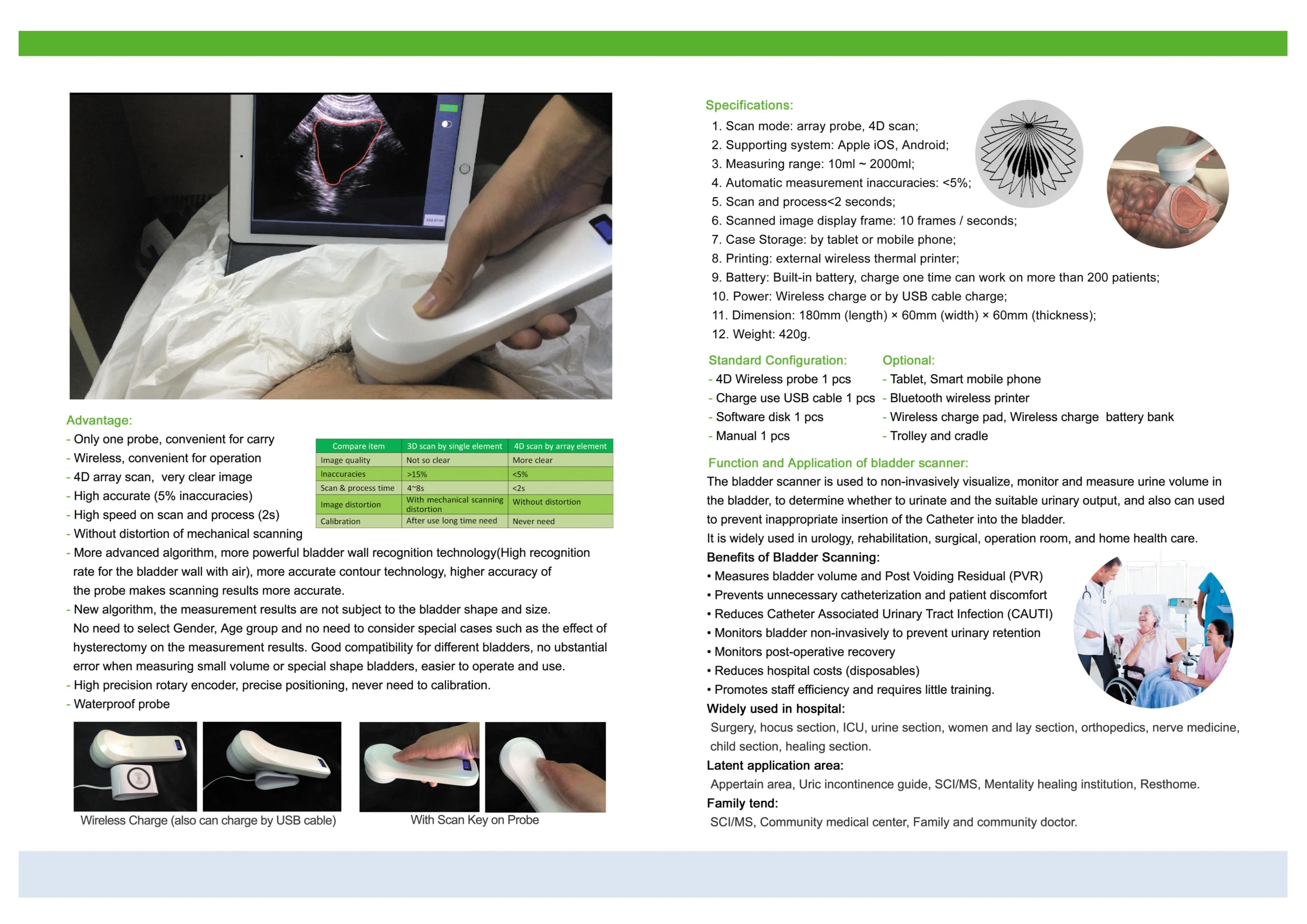 Advantage:
- Only one probe, convenient for carry
- Wireless, convenient for operation
- 4D array scan, very clear image
- High accurate (5% inaccuracies)
- High speed on scan and process (2s)
- Without distortion of mechanical scanning
- More advanced algorithm, more powerful bladder wall recognition technology(High recognition rate for the bladder wall with air), more accurate contour technology, higher accuracy of the probe makes scanning results more accurate.
- New algorithm, the measurement results are not subject to the bladder shape and size. No need to select Gender, Age group and no need to consider special cases such as the effect of hysterectomy on the measurement results. Good compatibility for different bladders, no ubstantial error when measuring small volume or special shape bladders, easier to operate and use.
- High precision rotary encoder, precise positioning, never need to calibration.
- Waterproof probe

| Compare item | 3D scan by single element | 4D scan by array element |
|---|---|---|
| Image quality | Not so clear | More clear |
| Inaccuracies | >15% | <5% |
| Scan & process time | 4~8s | <2s |
| Image distortion | With mechanical scanning distortion | Without distortion |
| Calibration | After use long time need | Never need |

Wireless Charge (also can charge by USB cable)

With Scan Key on Probe

Specifications:
1. Scan mode: array probe, 4D scan;
2. Supporting system: Apple iOS, Android;
3. Measuring range: 10ml ~ 2000ml;
4. Automatic measurement inaccuracies: <5%;
5. Scan and process<2 seconds;
6. Scanned image display frame: 10 frames / seconds;
7. Case Storage: by tablet or mobile phone;
8. Printing: external wireless thermal printer;
9. Battery: Built-in battery, charge one time can work on more than 200 patients;
10. Power: Wireless charge or by USB cable charge;
11. Dimension: 180mm (length) × 60mm (width) × 60mm (thickness);
12. Weight: 420g.

Standard Configuration:
- 4D Wireless probe 1 pcs
- Charge use USB cable 1 pcs
- Software disk 1 pcs
- Manual 1 pcs

Optional:
- Tablet, Smart mobile phone
- Bluetooth wireless printer
- Wireless charge pad, Wireless charge battery bank
- Trolley and cradle

Function and Application of bladder scanner:
The bladder scanner is used to non-invasively visualize, monitor and measure urine volume in the bladder, to determine whether to urinate and the suitable urinary output, and also can used to prevent inappropriate insertion of the Catheter into the bladder.
It is widely used in urology, rehabilitation, surgical, operation room, and home health care.
Benefits of Bladder Scanning:
• Measures bladder volume and Post Voiding Residual (PVR)
• Prevents unnecessary catheterization and patient discomfort
• Reduces Catheter Associated Urinary Tract Infection (CAUTI)
• Monitors bladder non-invasively to prevent urinary retention
• Monitors post-operative recovery
• Reduces hospital costs (disposables)
• Promotes staff efficiency and requires little training.
Widely used in hospital:
Surgery, hocus section, ICU, urine section, women and lay section, orthopedics, nerve medicine, child section, healing section.
Latent application area:
Appertain area, Uric incontinence guide, SCI/MS, Mentality healing institution, Resthome.
Family tend:
SCI/MS, Community medical center, Family and community doctor.