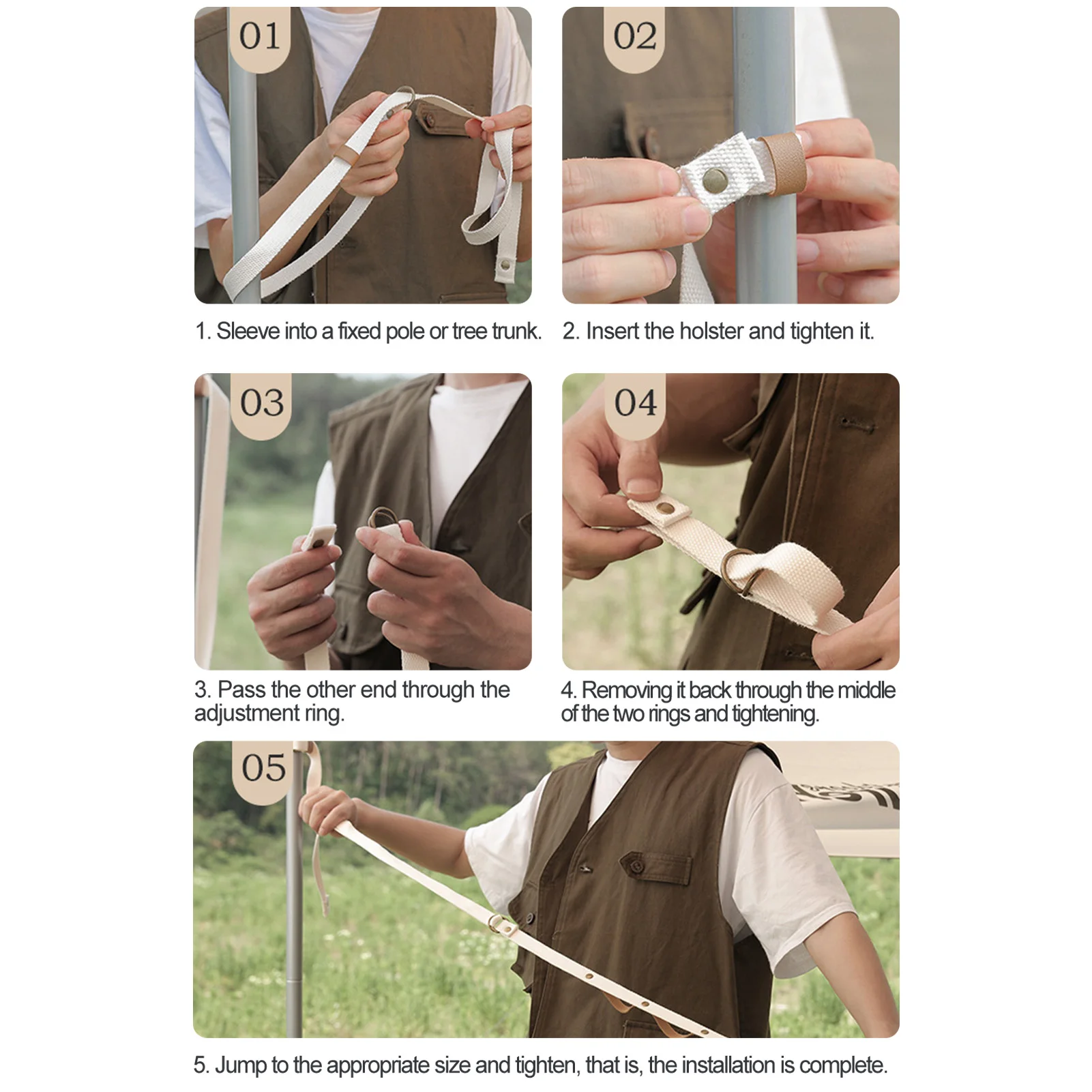 01

1. Sleeve into a fixed pole or tree trunk.

02

2. Insert the holster and tighten it.

03

3. Pass the other end through the adjustment ring.

04

4. Removing it back through the middle of the two rings and tightening.

05

5. Jump to the appropriate size and tighten, that is, the installation is complete.