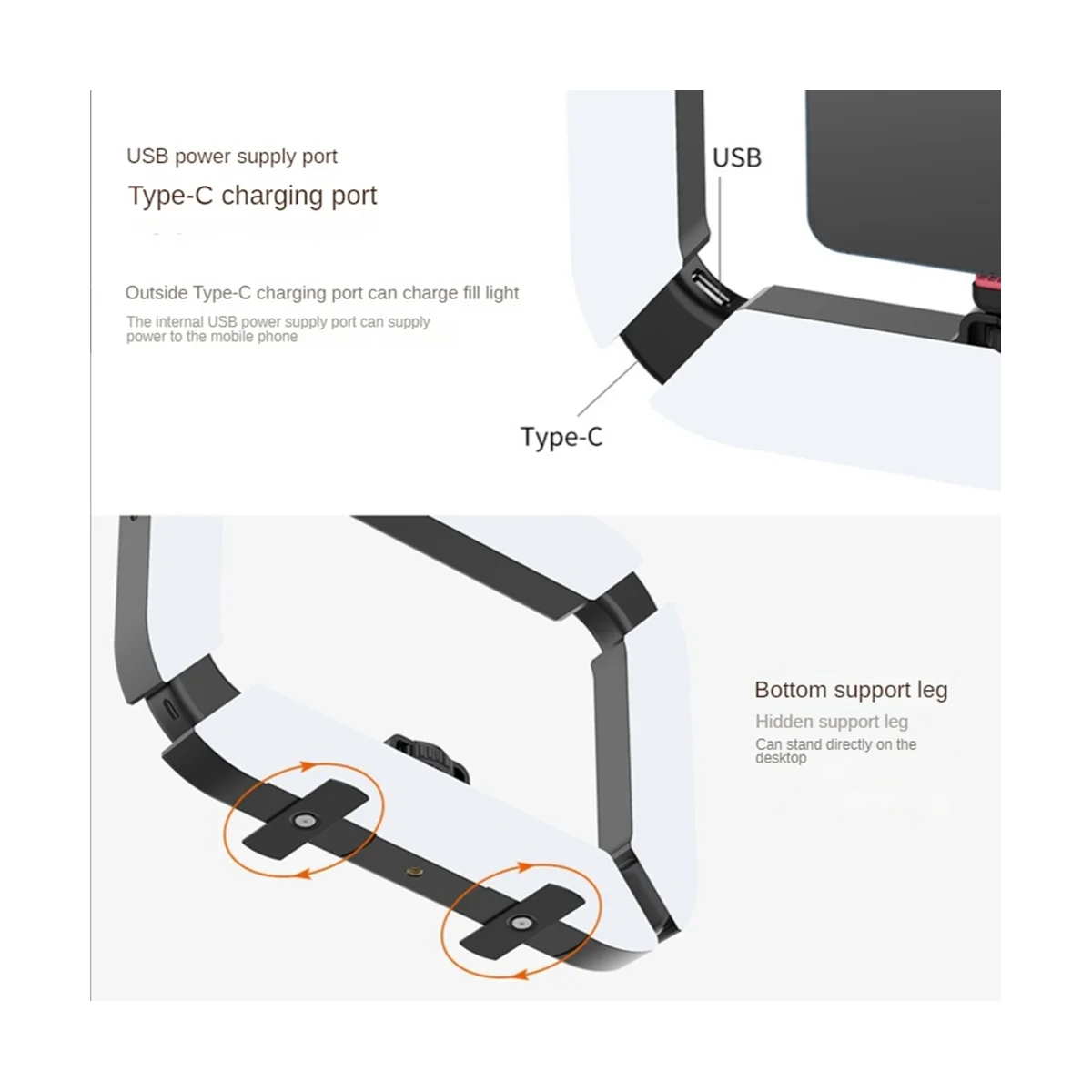 USB power supply port

Type-C charging port

Outside Type-C charging port can charge fill light

The internal USB power supply port can supply power to the mobile phone

USB

Type-C

Bottom support leg

Hidden support leg

Can stand directly on the desktop