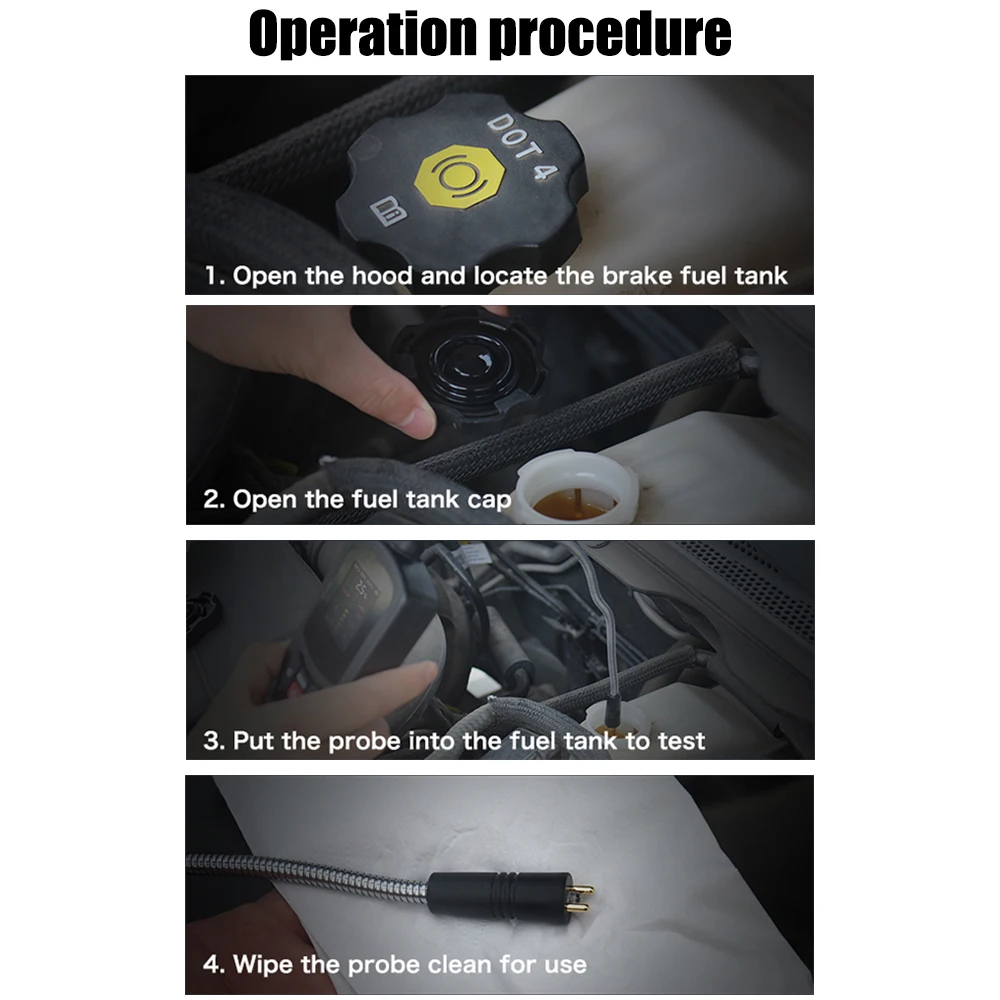 Operation procedure

DOT 4

1. Open the hood and locate the brake fuel tank

2. Open the fuel tank cap

3. Put the probe into the fuel tank to test

4. Wipe the probe clean for use