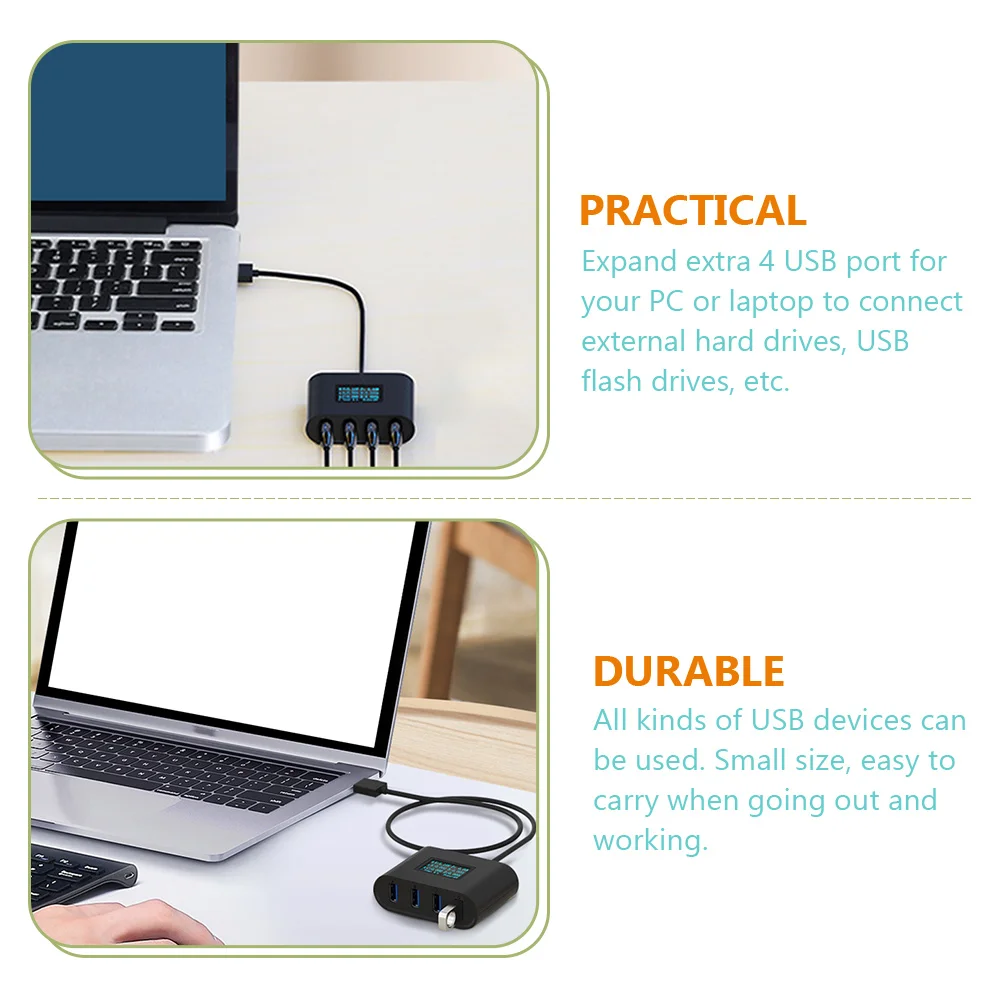 PRACTICAL

Expand extra 4 USB port for your PC or laptop to connect external hard drives, USB flash drives, etc.

DURABLE

All kinds of USB devices can be used. Small size, easy to carry when going out and working.