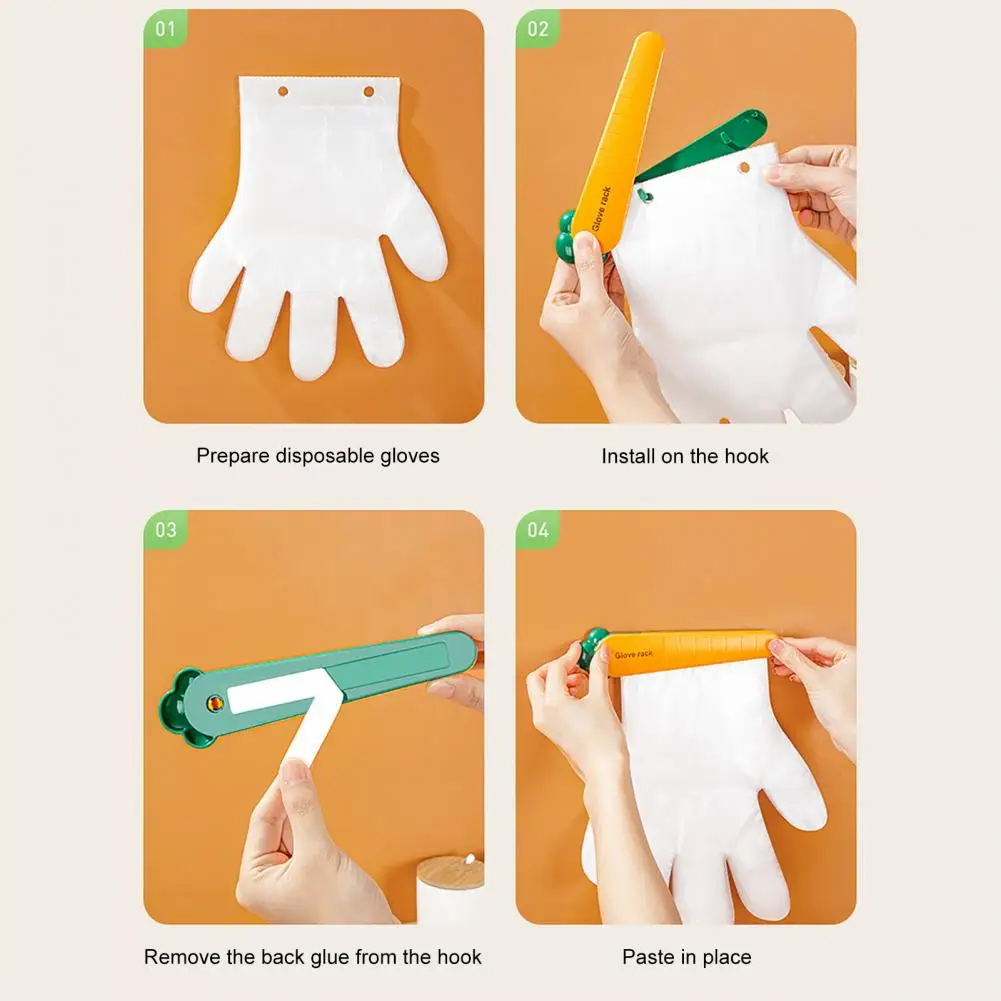 01

Prepare disposable gloves

02

Glove rack

Install on the hook

03

Remove the back glue from the hook

04

Glove rack

Paste in place