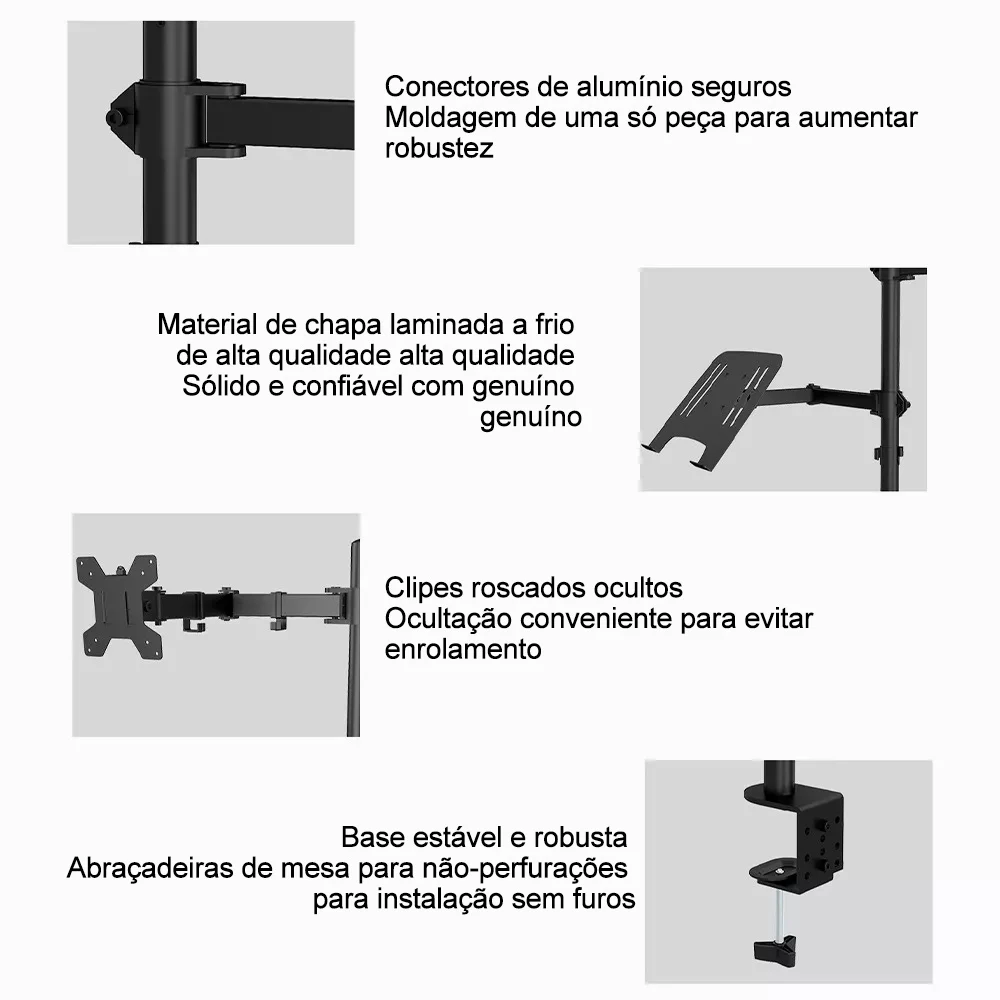 Conectores de alumínio seguros
Moldagem de uma só peça para aumentar robustez

Material de chapa laminada a frio de alta qualidade alta qualidade
Sólido e confiável com genuíno genuíno

Clipes roscados ocultos
Ocultação conveniente para evitar enrolamento

Base estável e robusta
Abraçadeiras de mesa para não-perfurações para instalação sem furos