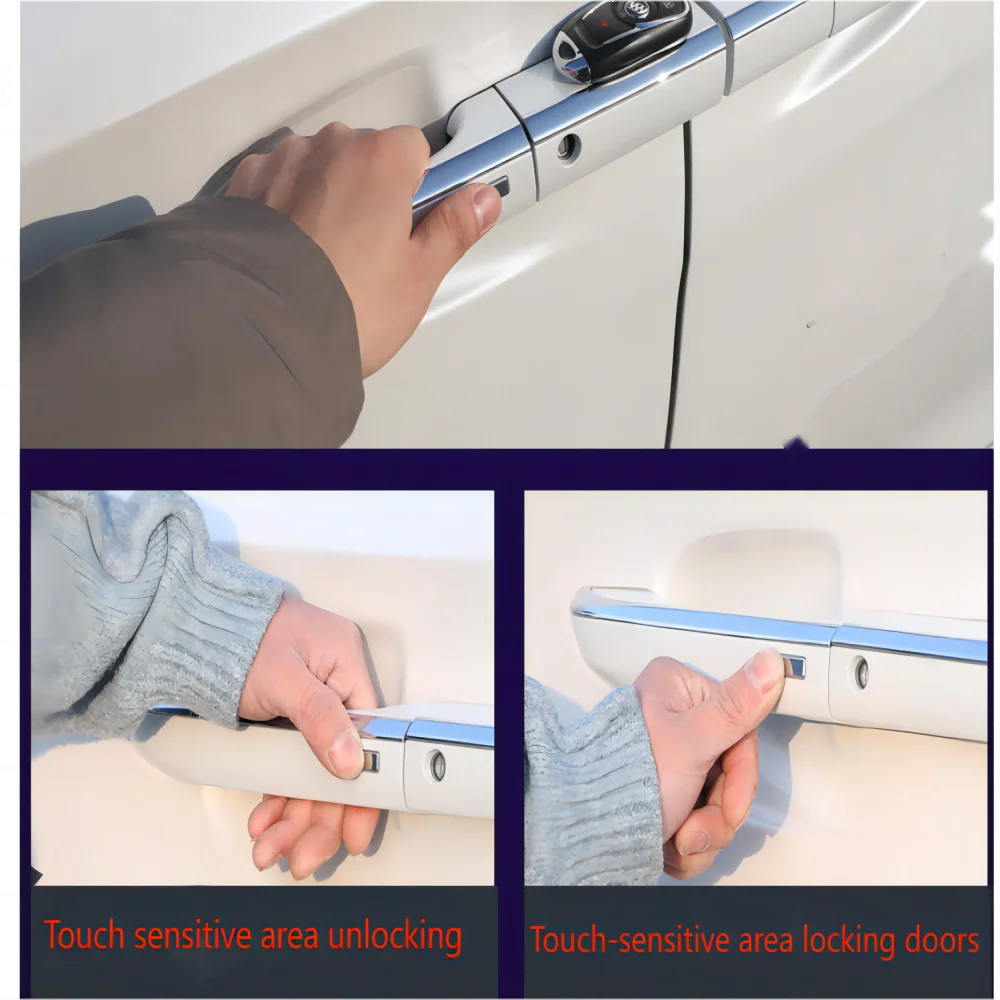 Touch sensitive area unlocking

Touch-sensitive area locking doors