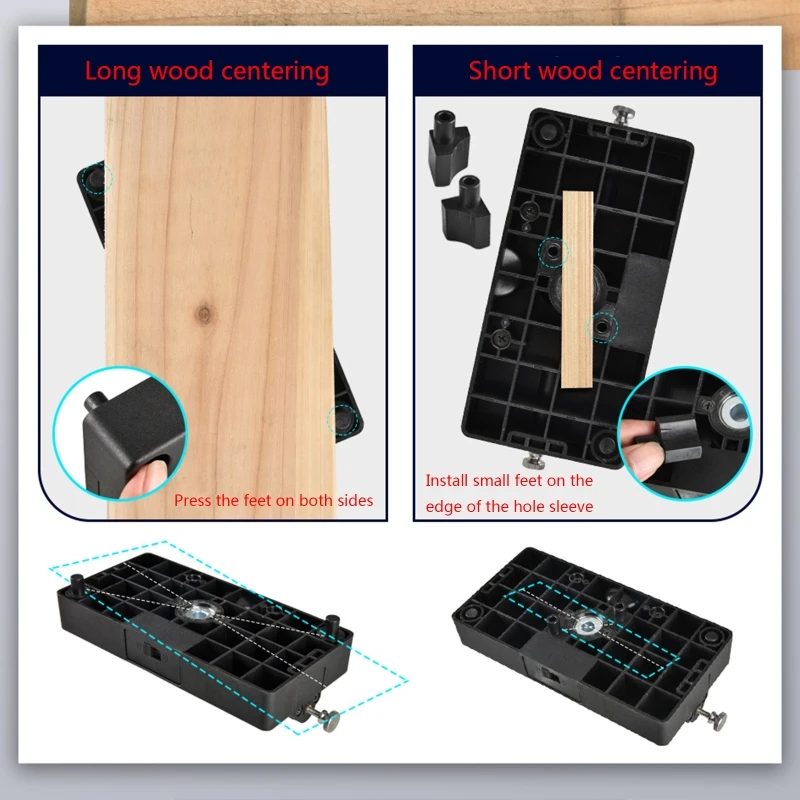 Long wood centering

Press the feet on both sides

Short wood centering

Install small feet on the edge of the hole sleeve