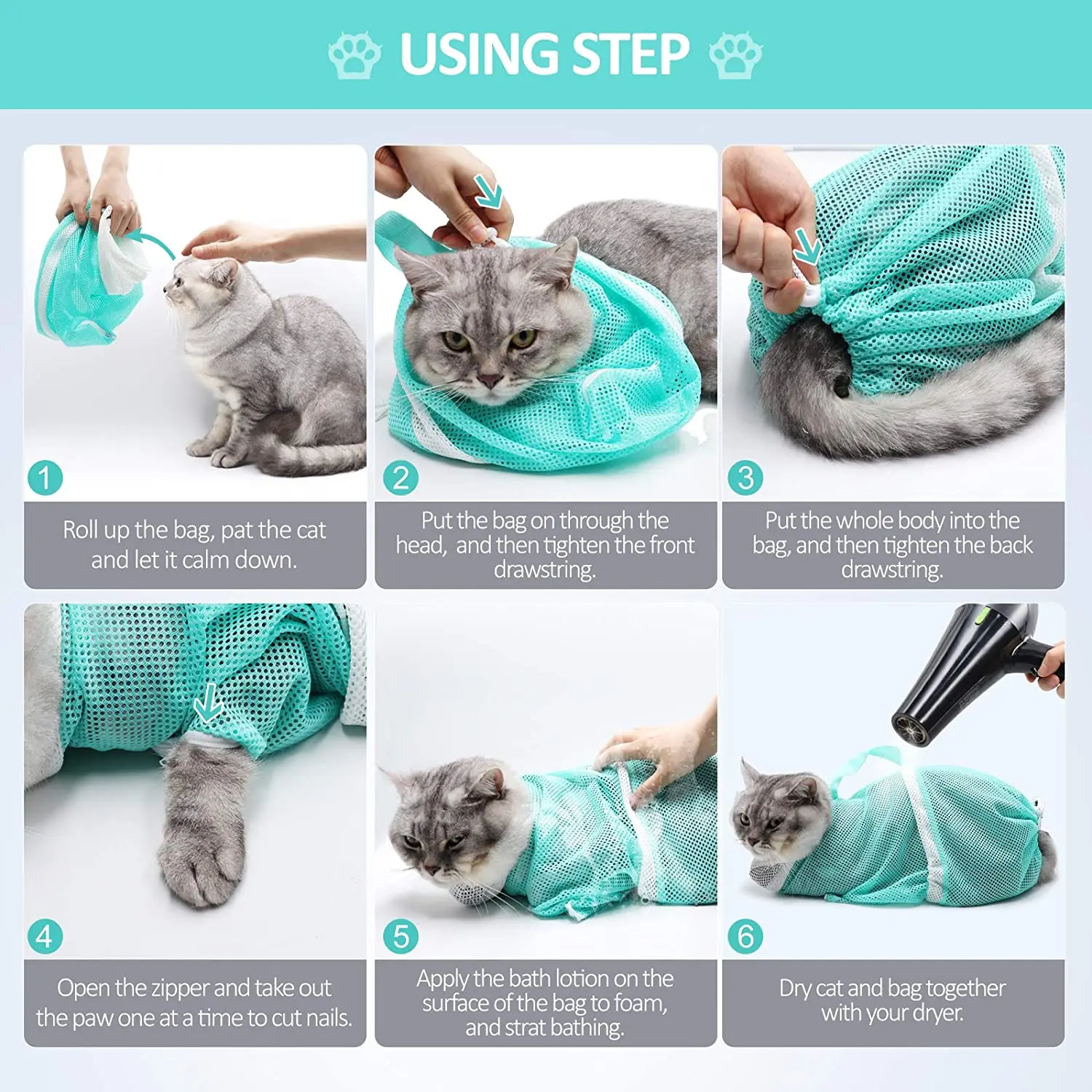 USING STEP

1
Roll up the bag, pat the cat and let it calm down.

2
Put the bag on through the head, and then tighten the front drawstring.

3
Put the whole body into the bag, and then tighten the back drawstring.

4
Open the zipper and take out the paw one at a time to cut nails.

5
Apply the bath lotion on the surface of the bag to foam, and strat bathing.

6
Dry cat and bag together with your dryer.