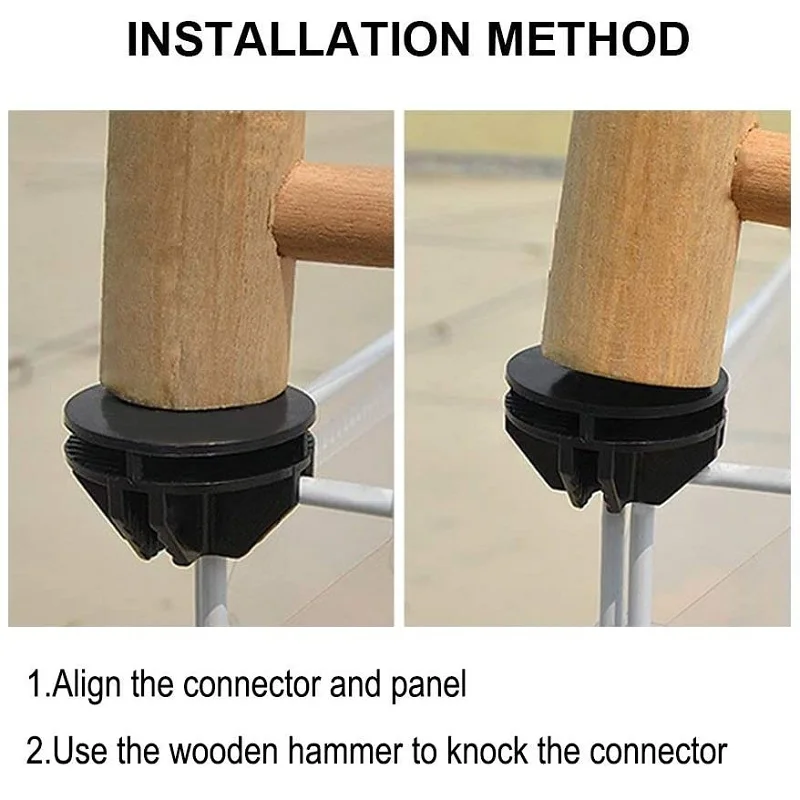 INSTALLATION METHOD

1.Align the connector and panel

2.Use the wooden hammer to knock the connector