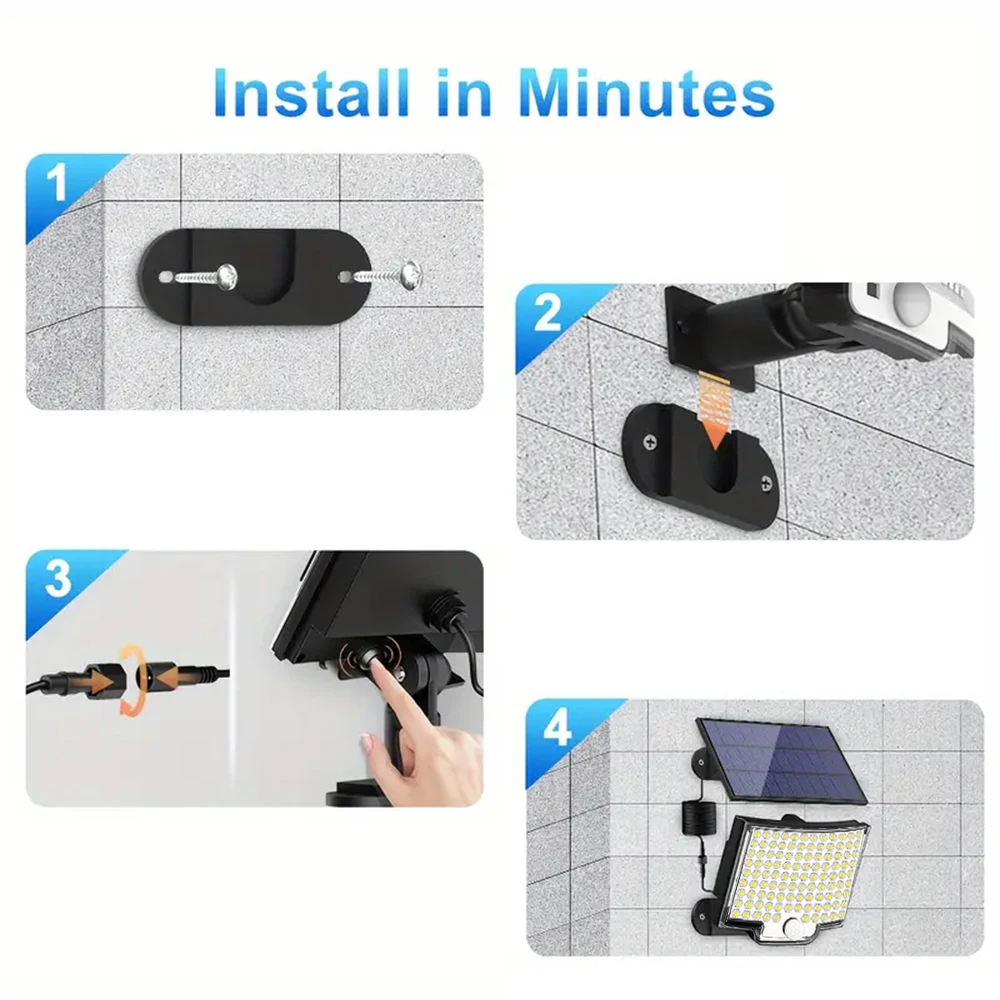 Install in Minutes

1

2

3

4