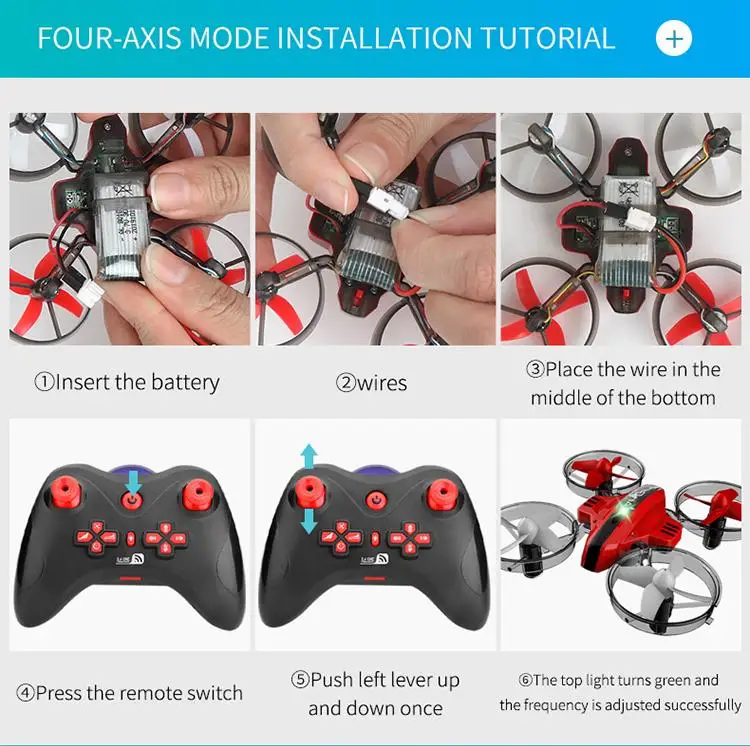 FOUR-AXIS MODE INSTALLATION TUTORIAL

①Insert the battery

②wires

③Place the wire in the middle of the bottom

④Press the remote switch

⑤Push left lever up and down once

⑥The top light turns green and the frequency is adjusted successfully