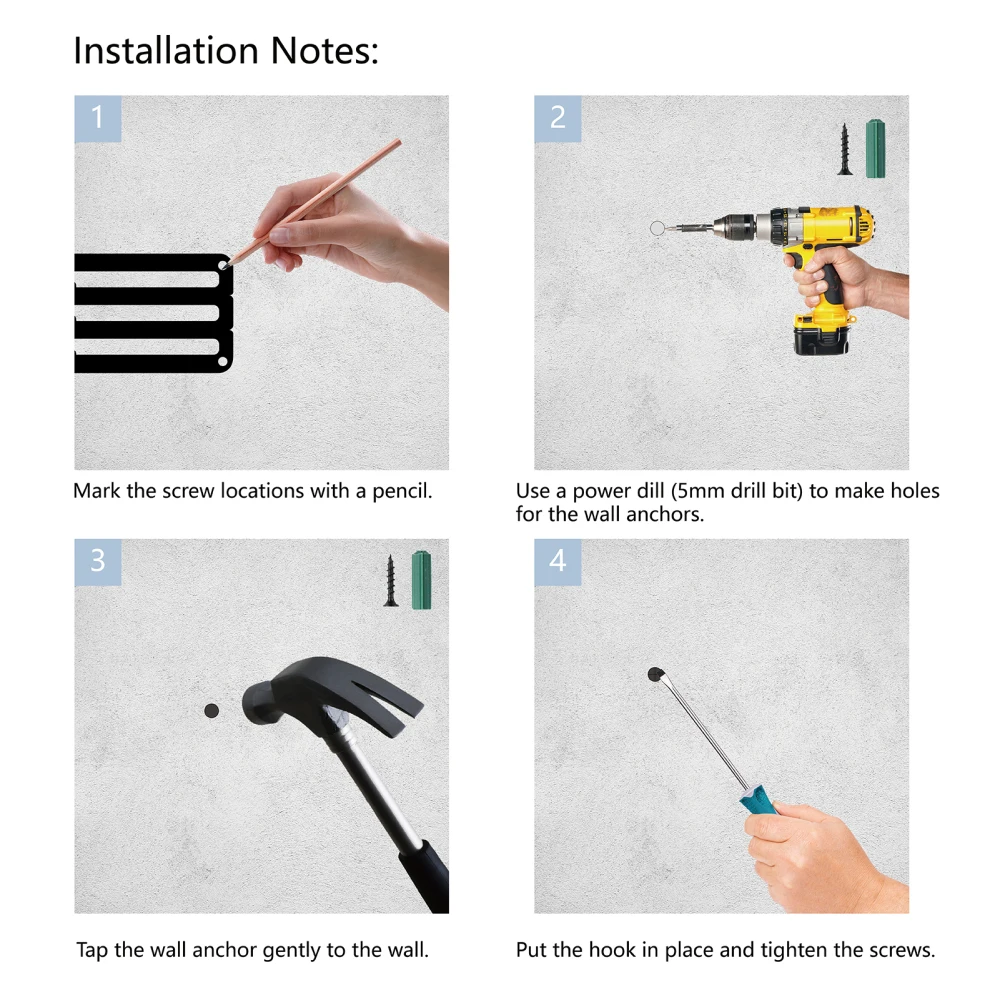 Installation Notes:

1

Mark the screw locations with a pencil.

2

Use a power dill (5mm drill bit) to make holes for the wall anchors.

3

Tap the wall anchor gently to the wall.

4

Put the hook in place and tighten the screws.