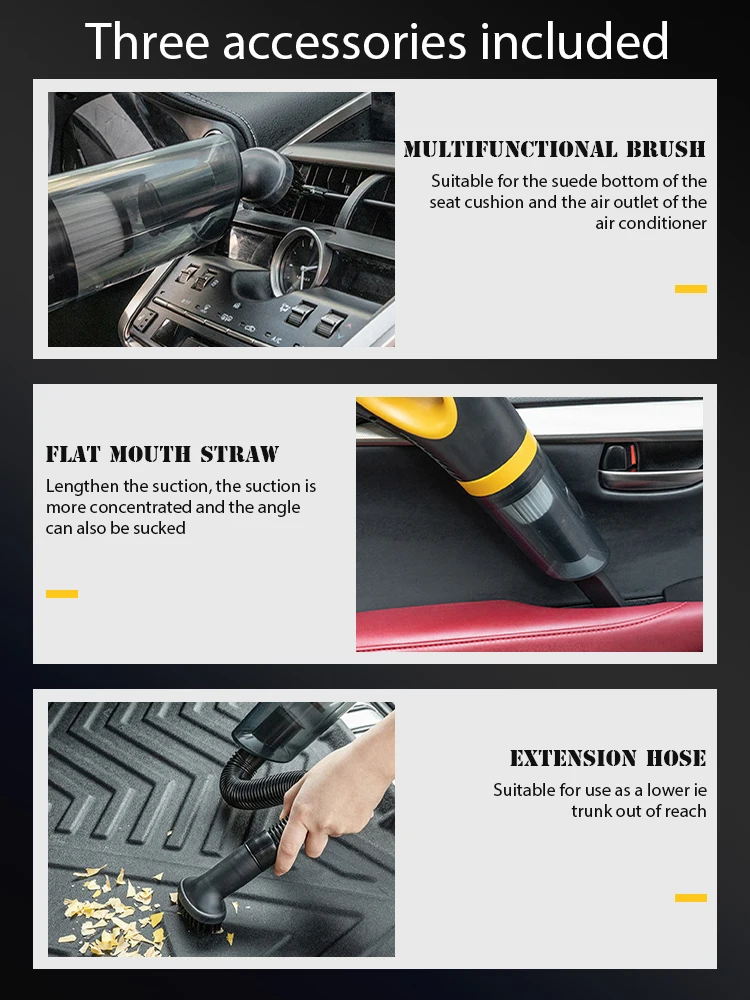 Three accessories included

MULTIFUNCTIONAL BRUSH

Suitable for the suede bottom of the seat cushion and the air outlet of the air conditioner

FLAT MOUTH STRAW

Lengthen the suction, the suction is more concentrated and the angle can also be sucked

EXTENSION HOSE

Suitable for use as a lower ie trunk out of reach