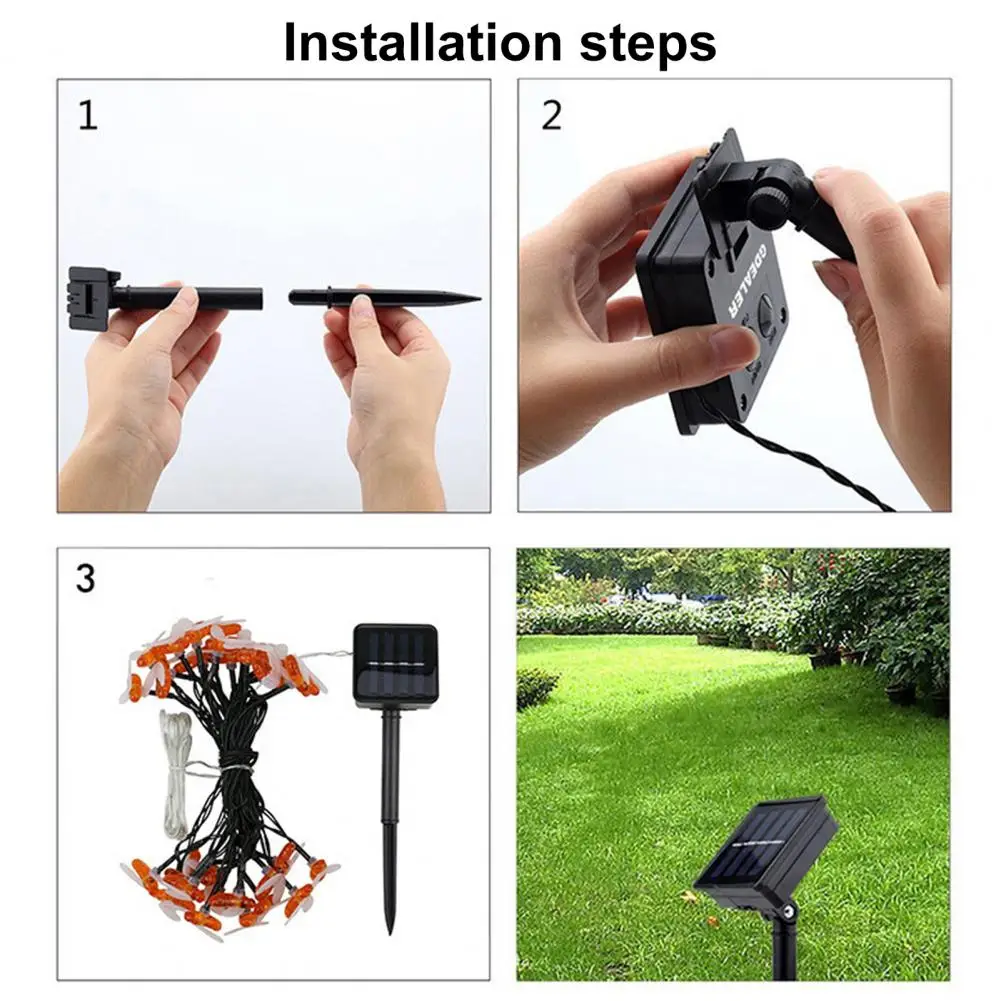 Installation steps

1

2

GDEALER

3