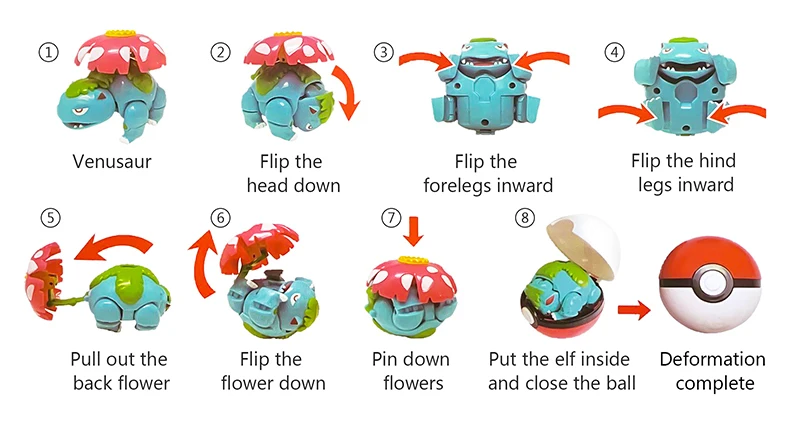 ① Venusaur

② Flip the head down

③ Flip the forelegs inward

④ Flip the hind legs inward

⑤ Pull out the back flower

⑥ Flip the flower down

⑦ Pin down flowers

⑧ Put the elf inside and close the ball

Deformation complete