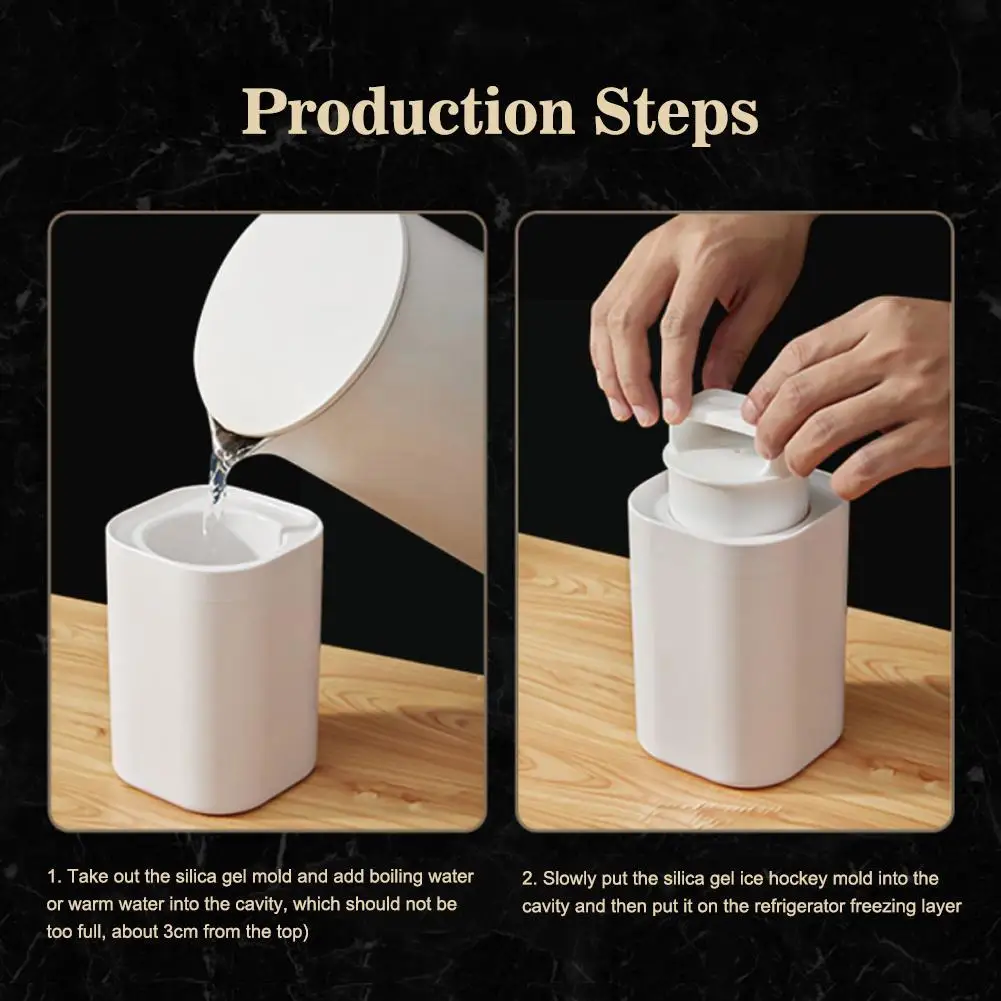 Production Steps

1. Take out the silica gel mold and add boiling water or warm water into the cavity, which should not be too full, about 3cm from the top)

2. Slowly put the silica gel ice hockey mold into the cavity and then put it on the refrigerator freezing layer