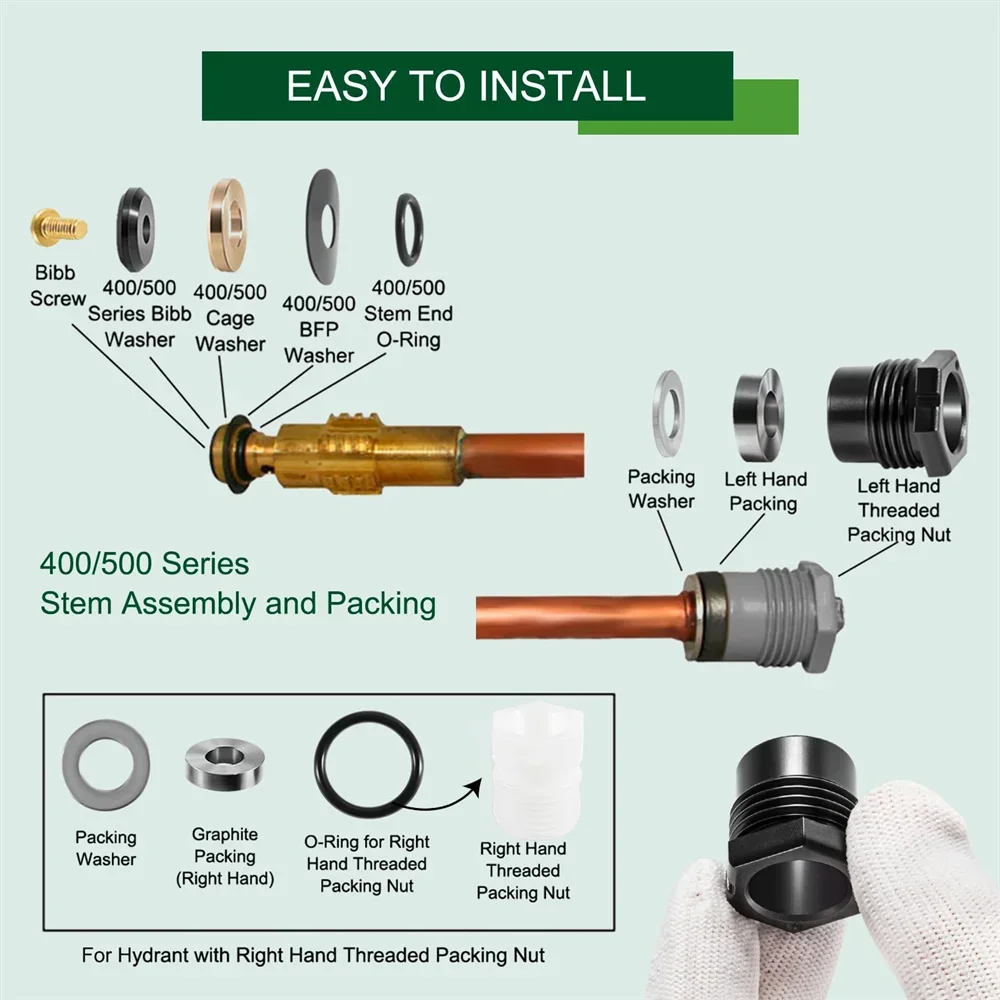 EASY TO INSTALL

Bibb Screw

400/500 Series Bibb Washer

400/500 Cage Washer

400/500 BFP Washer

400/500 Stem End O-Ring

Packing Washer

Left Hand Packing

Left Hand Threaded Packing Nut

400/500 Series
Stem Assembly and Packing

Packing Washer

Graphite Packing (Right Hand)

O-Ring for Right Hand Threaded Packing Nut

Right Hand Threaded Packing Nut

For Hydrant with Right Hand Threaded Packing Nut