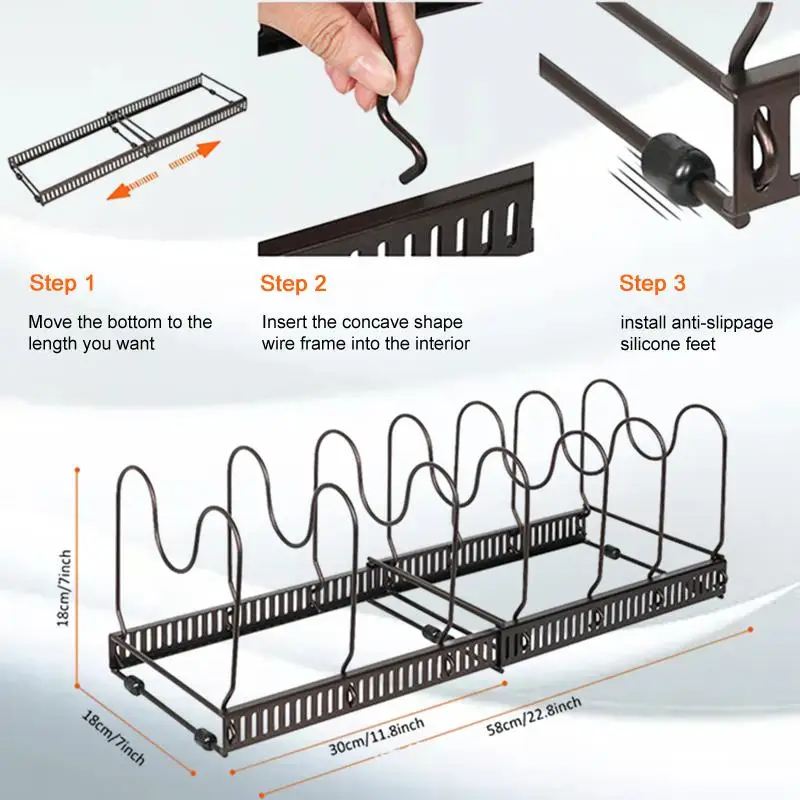 Step 1

Move the bottom to the length you want

Step 2

Insert the concave shape wire frame into the interior

Step 3

install anti-slippage silicone feet

18cm/7inch

18cm/7inch

30cm/11.8inch

58cm/22.8inch