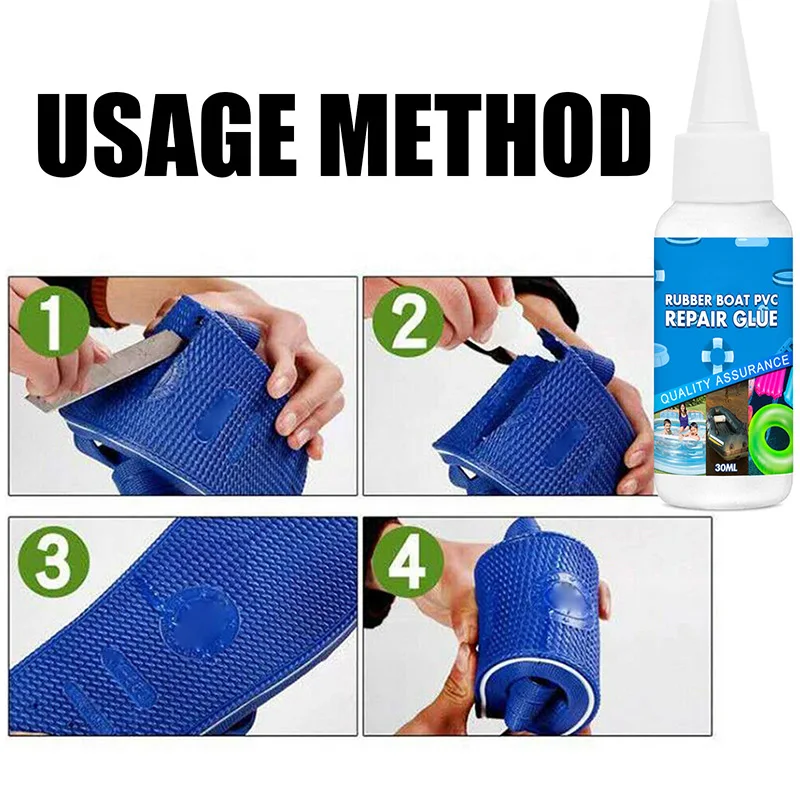 USAGE METHOD

RUBBER BOAT PVC
REPAIR GLUE
QUALITY ASSURANCE
30ML

1

2

3

4