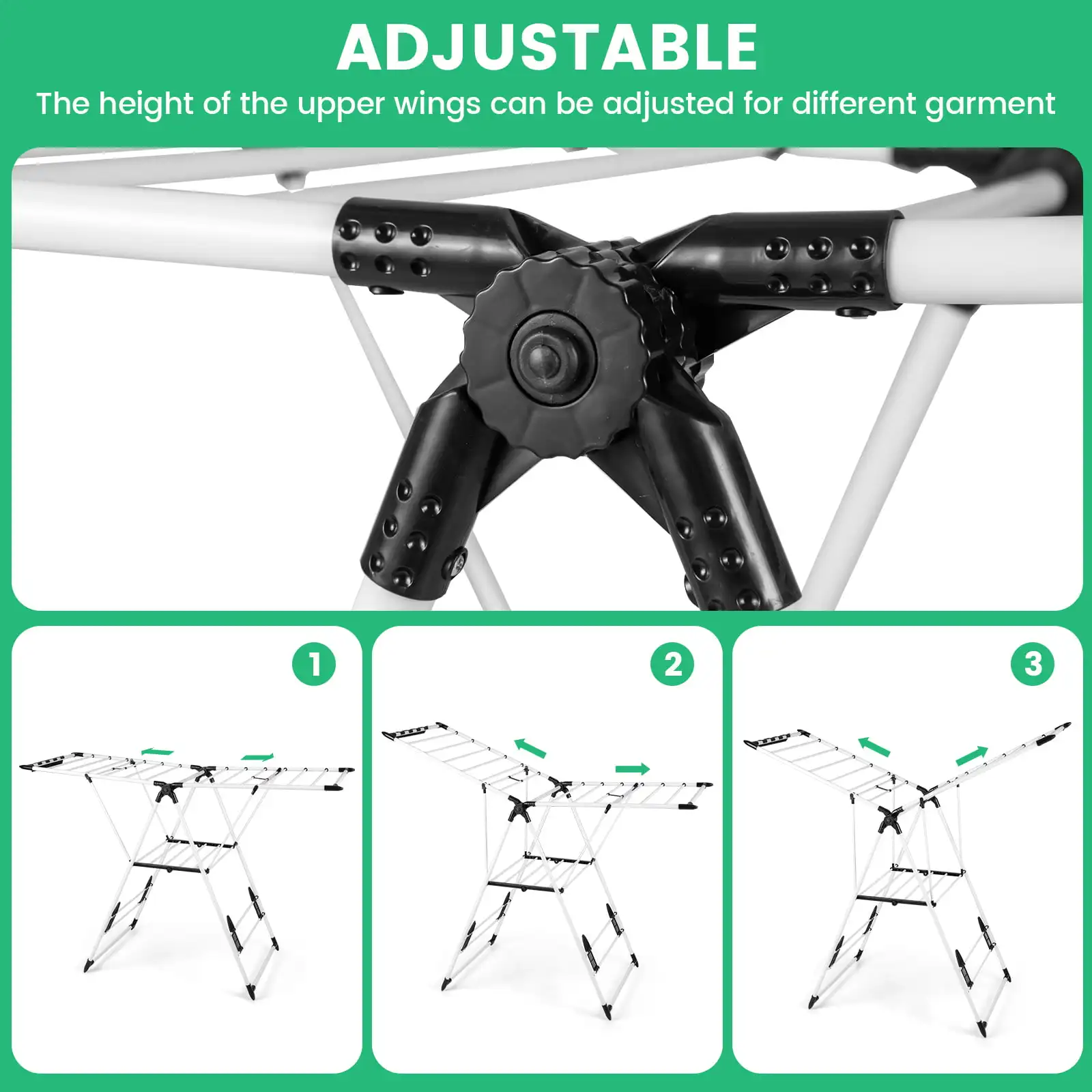 ADJUSTABLE

The height of the upper wings can be adjusted for different garment

1

2

3