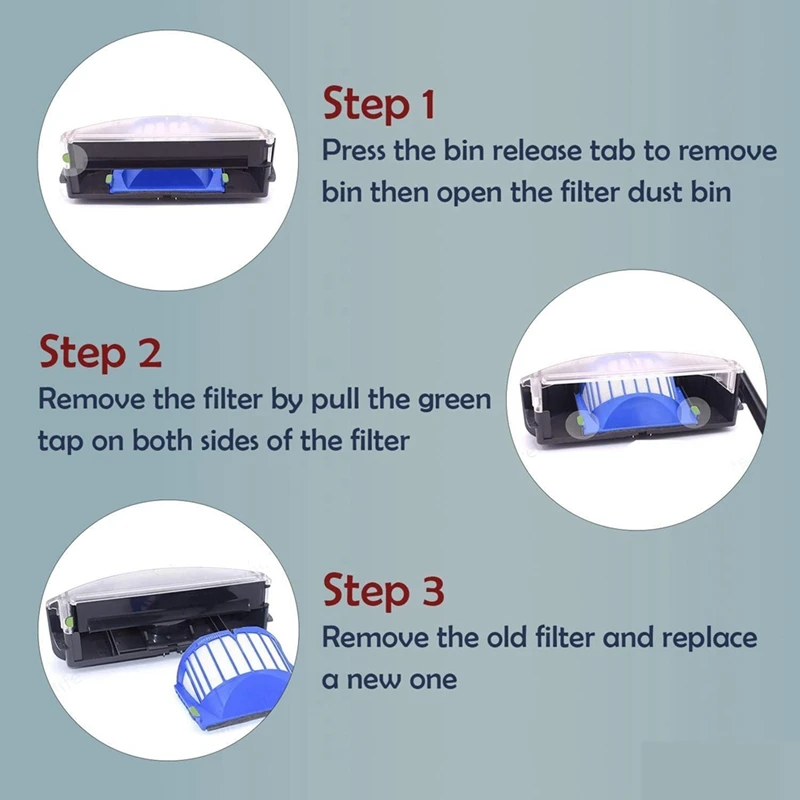 Step 1
Press the bin release tab to remove bin then open the filter dust bin

Step 2
Remove the filter by pull the green tap on both sides of the filter

Step 3
Remove the old filter and replace a new one