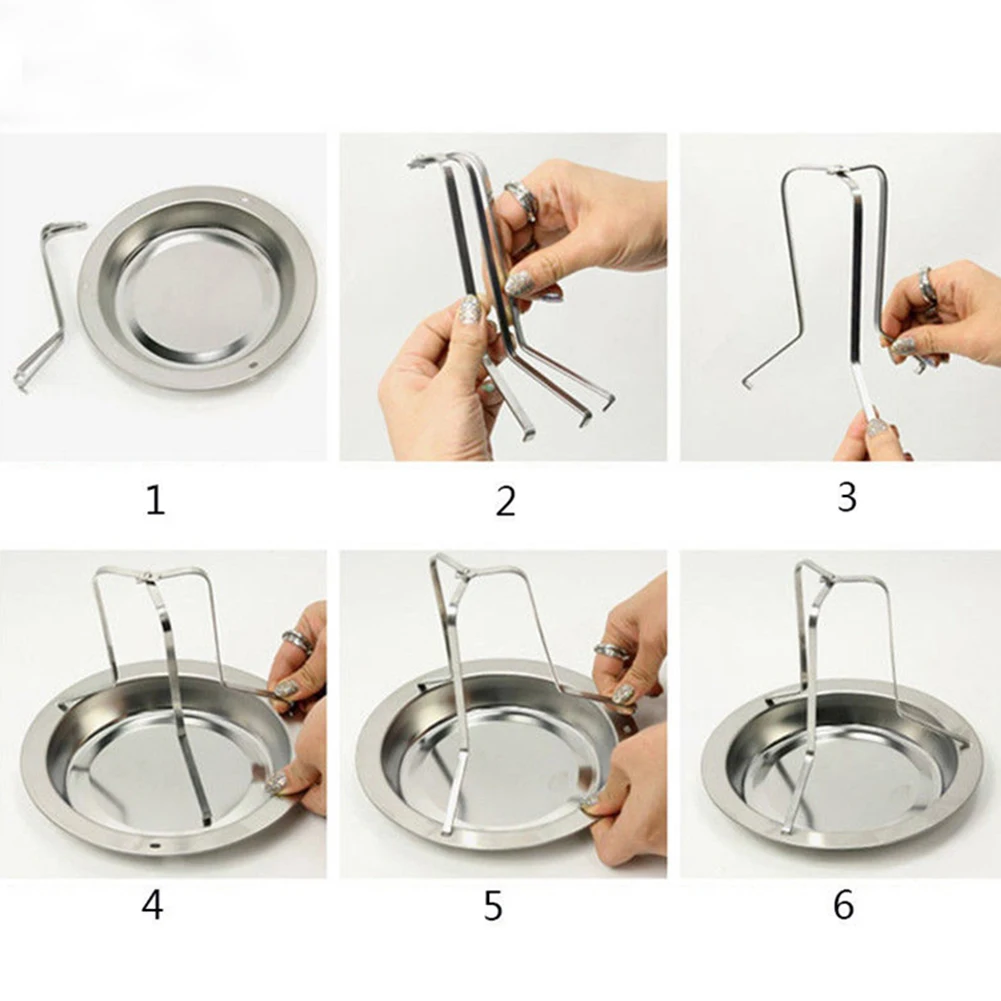 1

2

3

4

5

6