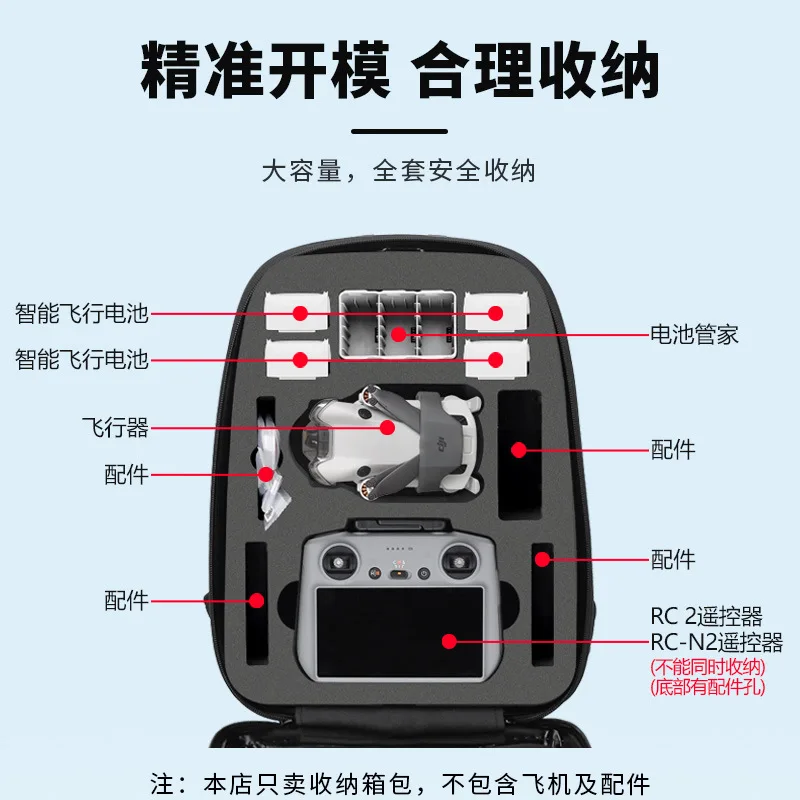 精准开模 合理收纳

大容量，全套安全收纳

智能飞行电池
智能飞行电池
飞行器
配件
配件

电池管家
配件
配件
RC 2遥控器
RC-N2遥控器
(不能同时收纳)
(底部有配件孔)

注：本店只卖收纳箱包，不包含飞机及配件