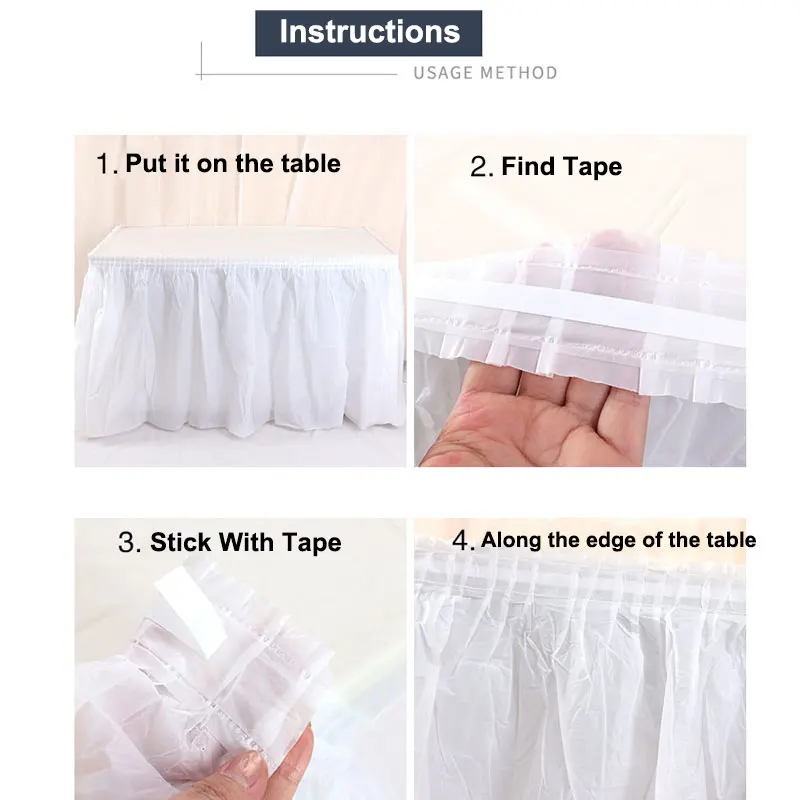 Instructions

USAGE METHOD

1. Put it on the table

2. Find Tape

3. Stick With Tape

4. Along the edge of the table