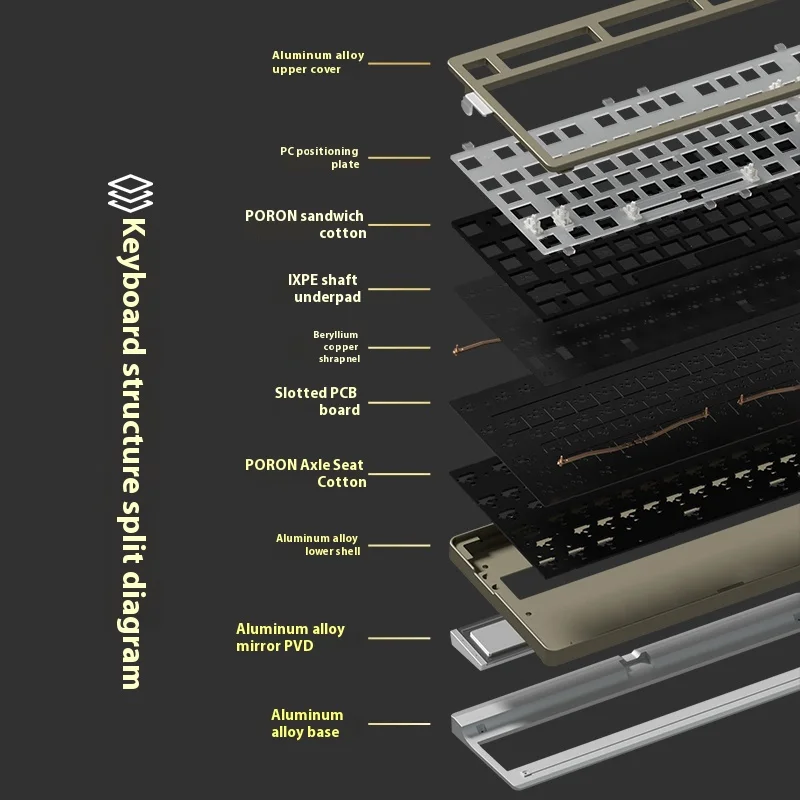 Keyboard structure split diagram

Aluminum alloy upper cover

PC positioning plate

PORON sandwich cotton

IXPE shaft underpad

Beryllium copper shrapnel

Slotted PCB board

PORON Axle Seat Cotton

Aluminum alloy lower shell

Aluminum alloy mirror PVD

Aluminum alloy base