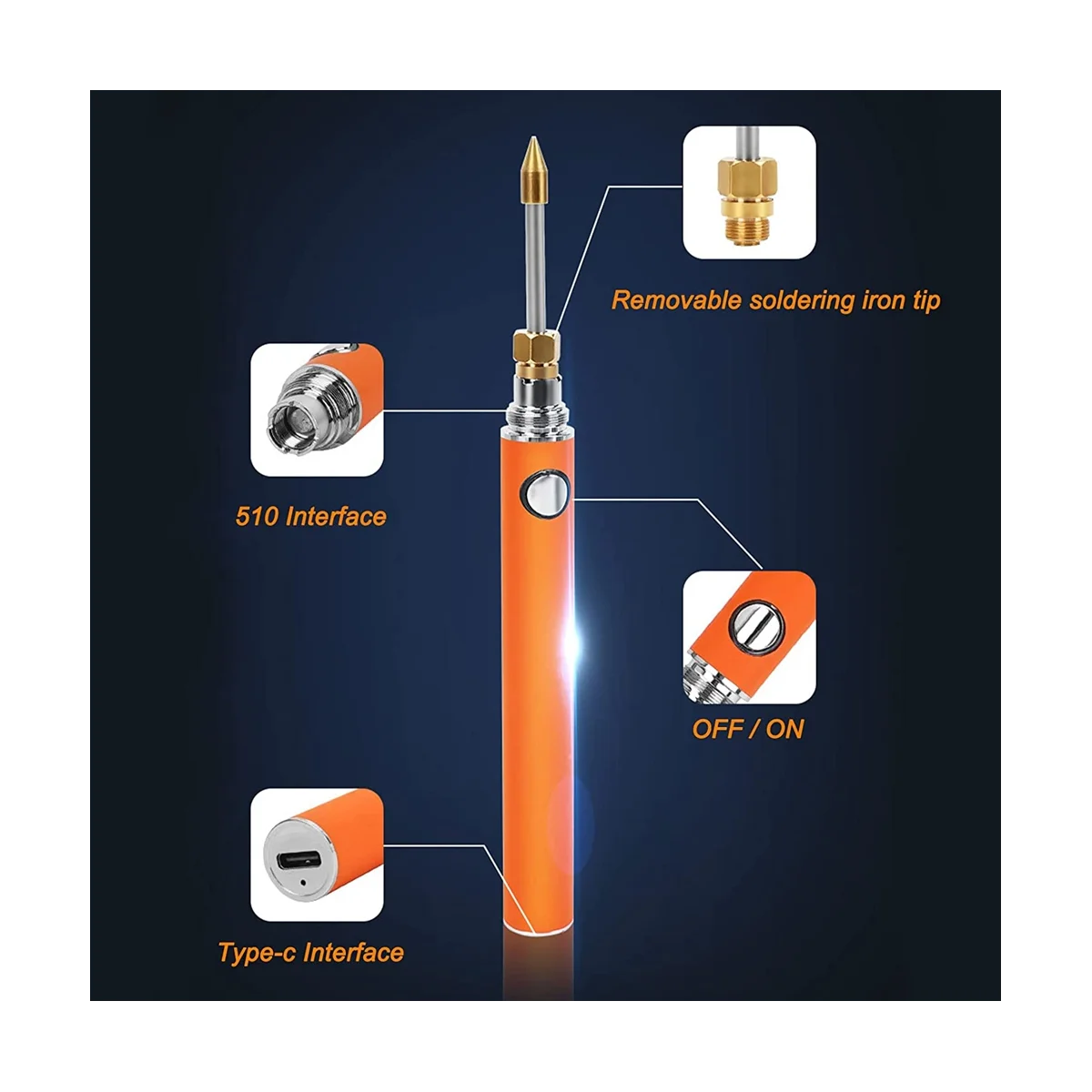 Removable soldering iron tip

510 Interface

OFF / ON

Type-c Interface