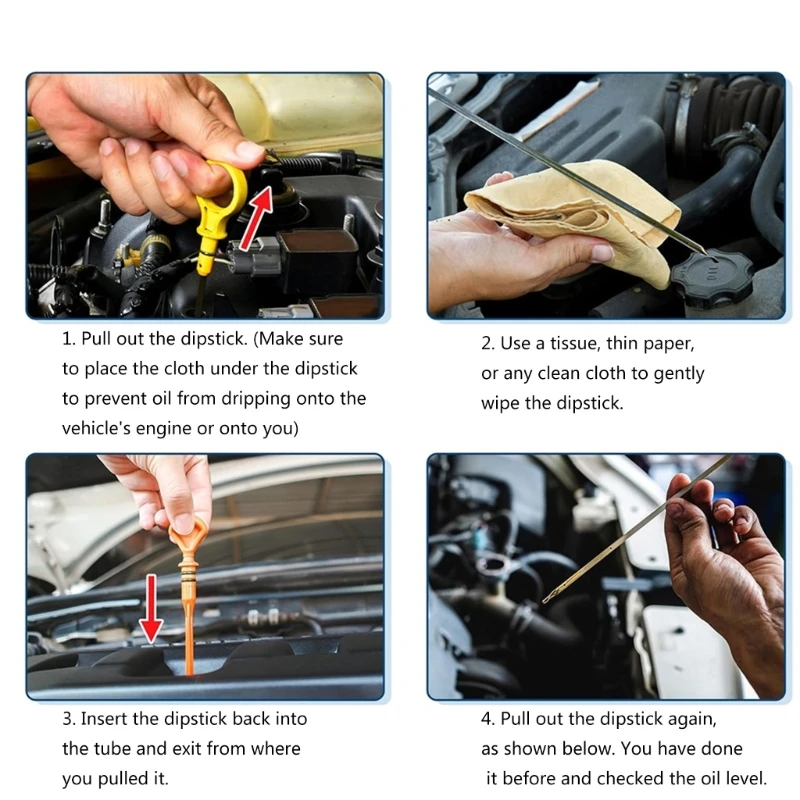 1. Pull out the dipstick. (Make sure to place the cloth under the dipstick to prevent oil from dripping onto the vehicle's engine or onto you)

2. Use a tissue, thin paper, or any clean cloth to gently wipe the dipstick.

OIL

3. Insert the dipstick back into the tube and exit from where you pulled it.

4. Pull out the dipstick again, as shown below. You have done it before and checked the oil level.