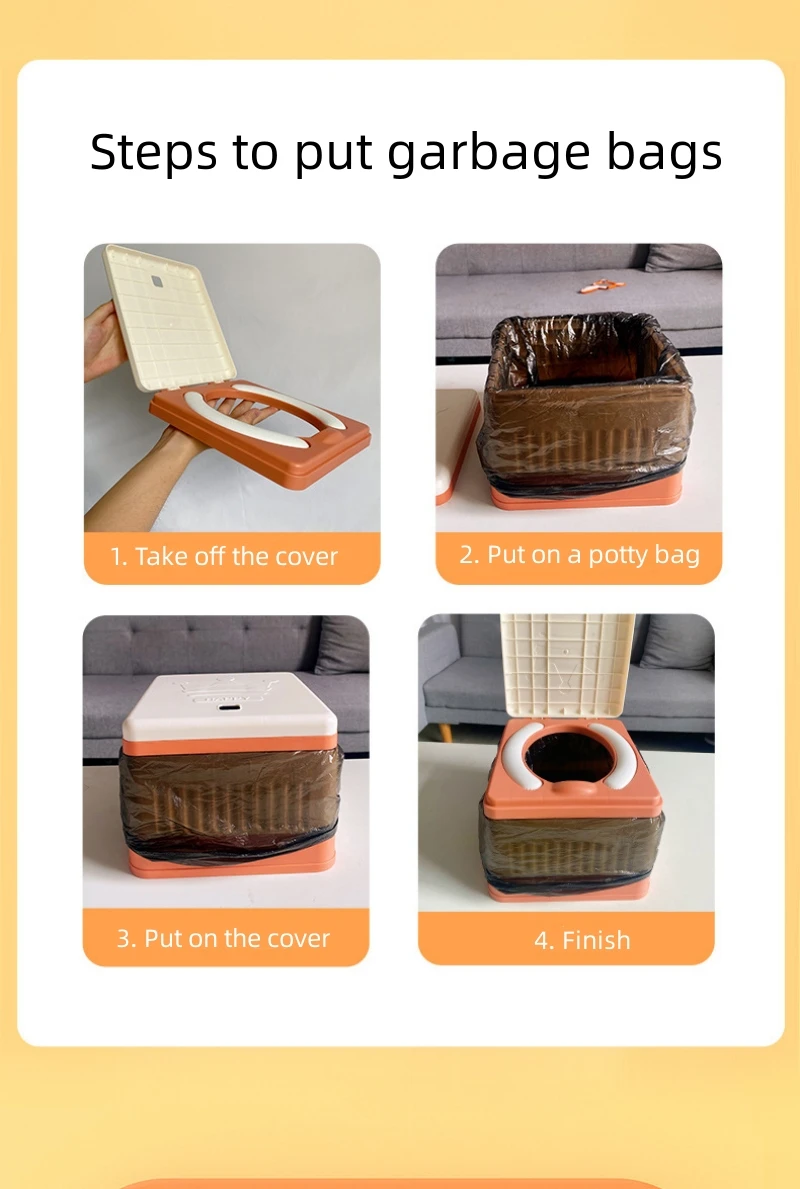 Steps to put garbage bags

1. Take off the cover

2. Put on a potty bag

3. Put on the cover

4. Finish