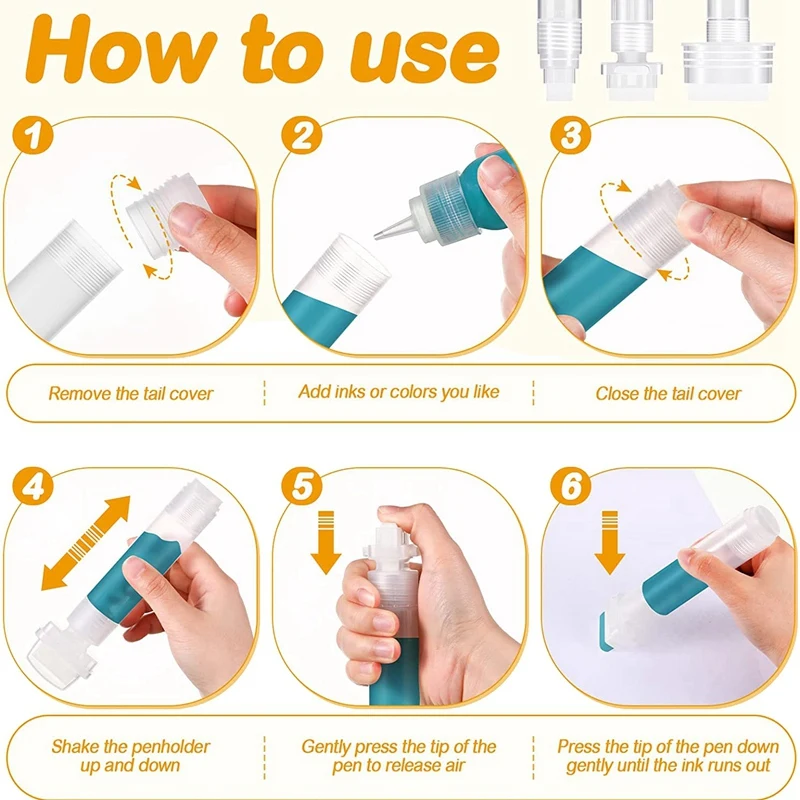 How to use

1

2

3

Remove the tail cover

Add inks or colors you like

Close the tail cover

4

5

6

Shake the penholder up and down

Gently press the tip of the pen to release air

Press the tip of the pen down gently until the ink runs out