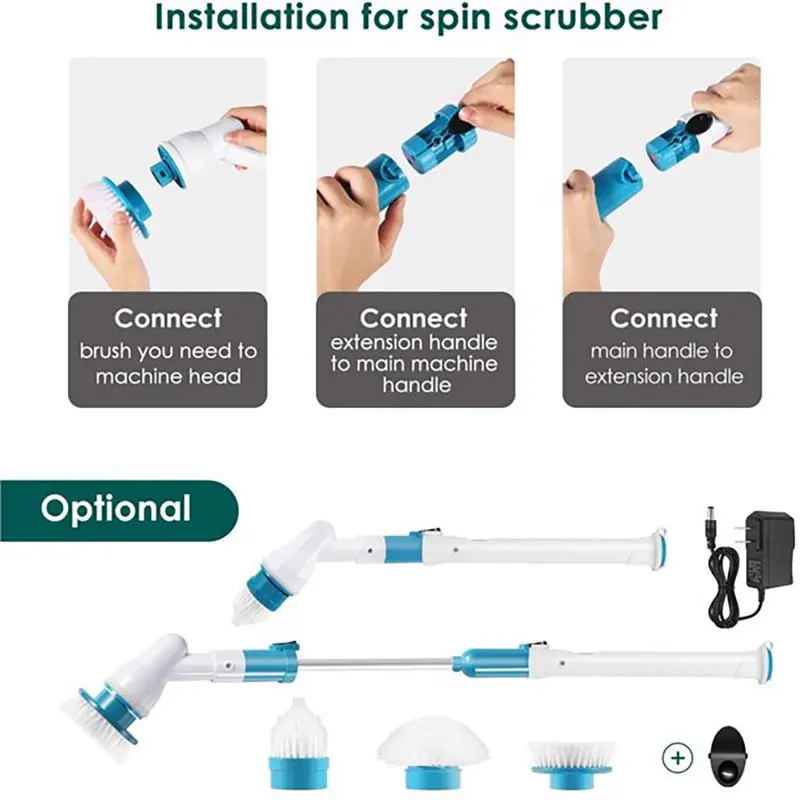 Installation for spin scrubber

Connect
brush you need to machine head

Connect
extension handle to main machine handle

Connect
main handle to extension handle

Optional

+