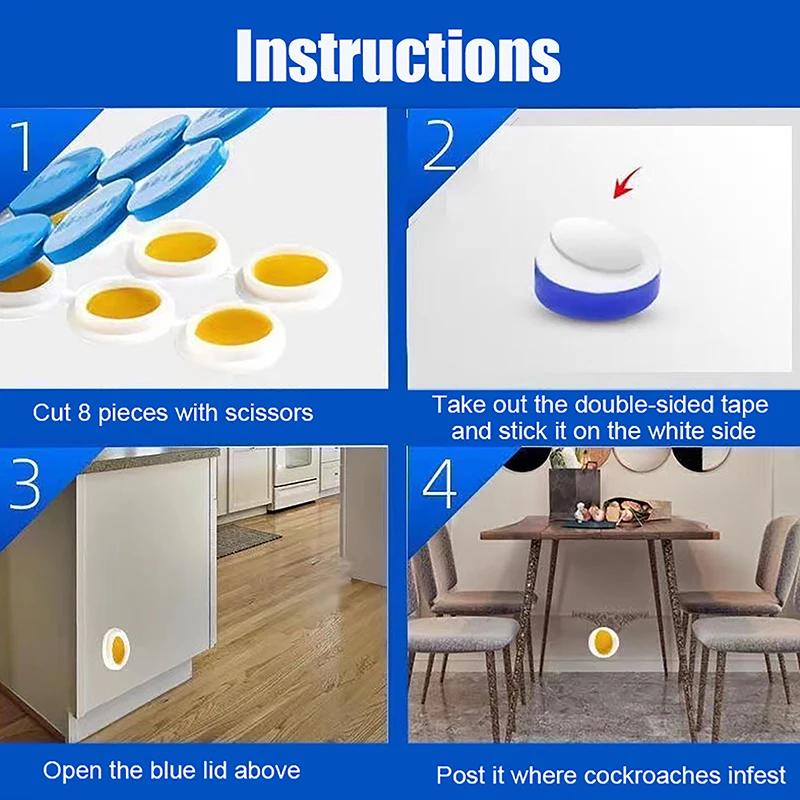 Instructions

1

Cut 8 pieces with scissors

2

Take out the double-sided tape and stick it on the white side

3

Open the blue lid above

4

Post it where cockroaches infest